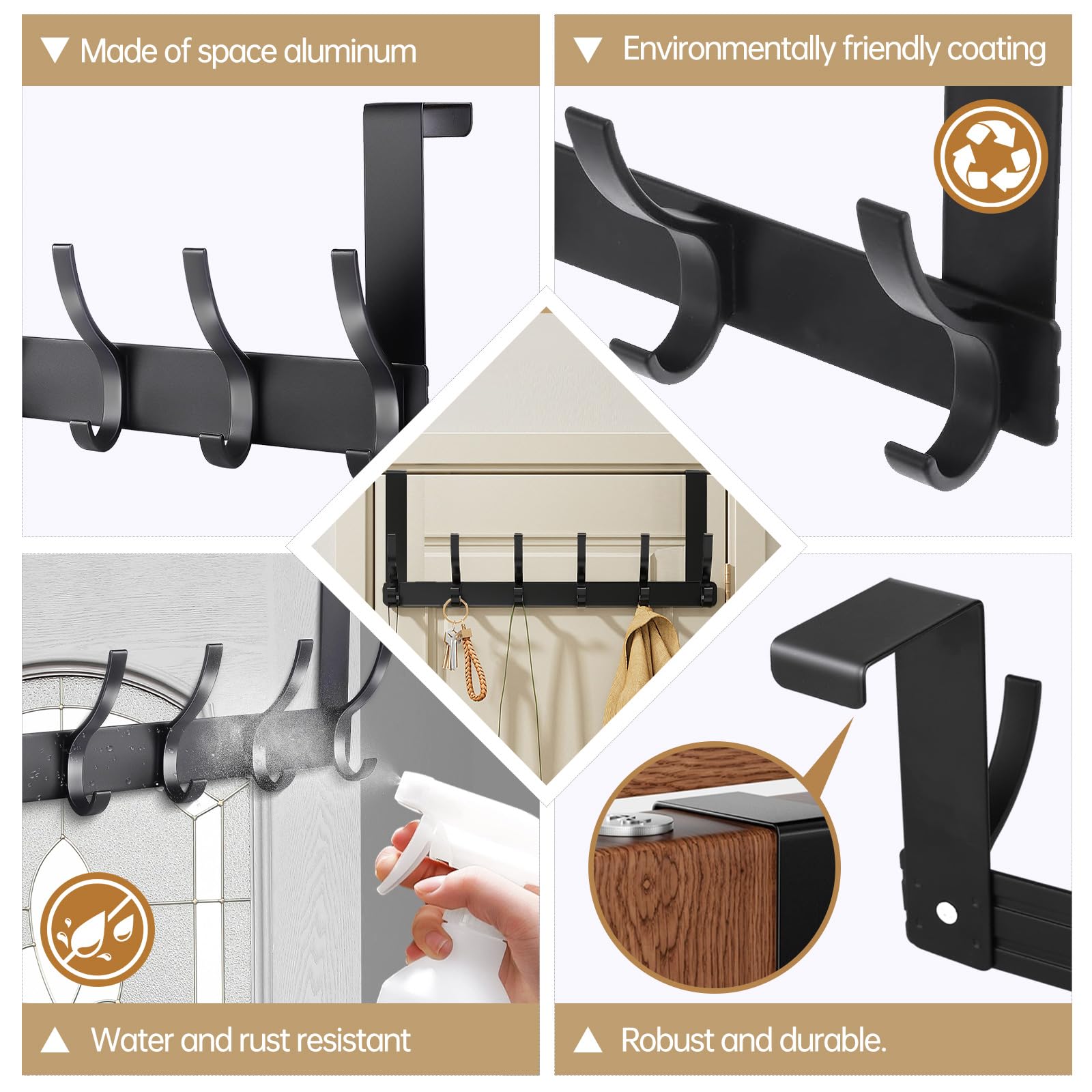 ▼ Made of space aluminum

▼ Environmentally friendly coating

▲ Water and rust resistant

▲ Robust and durable.