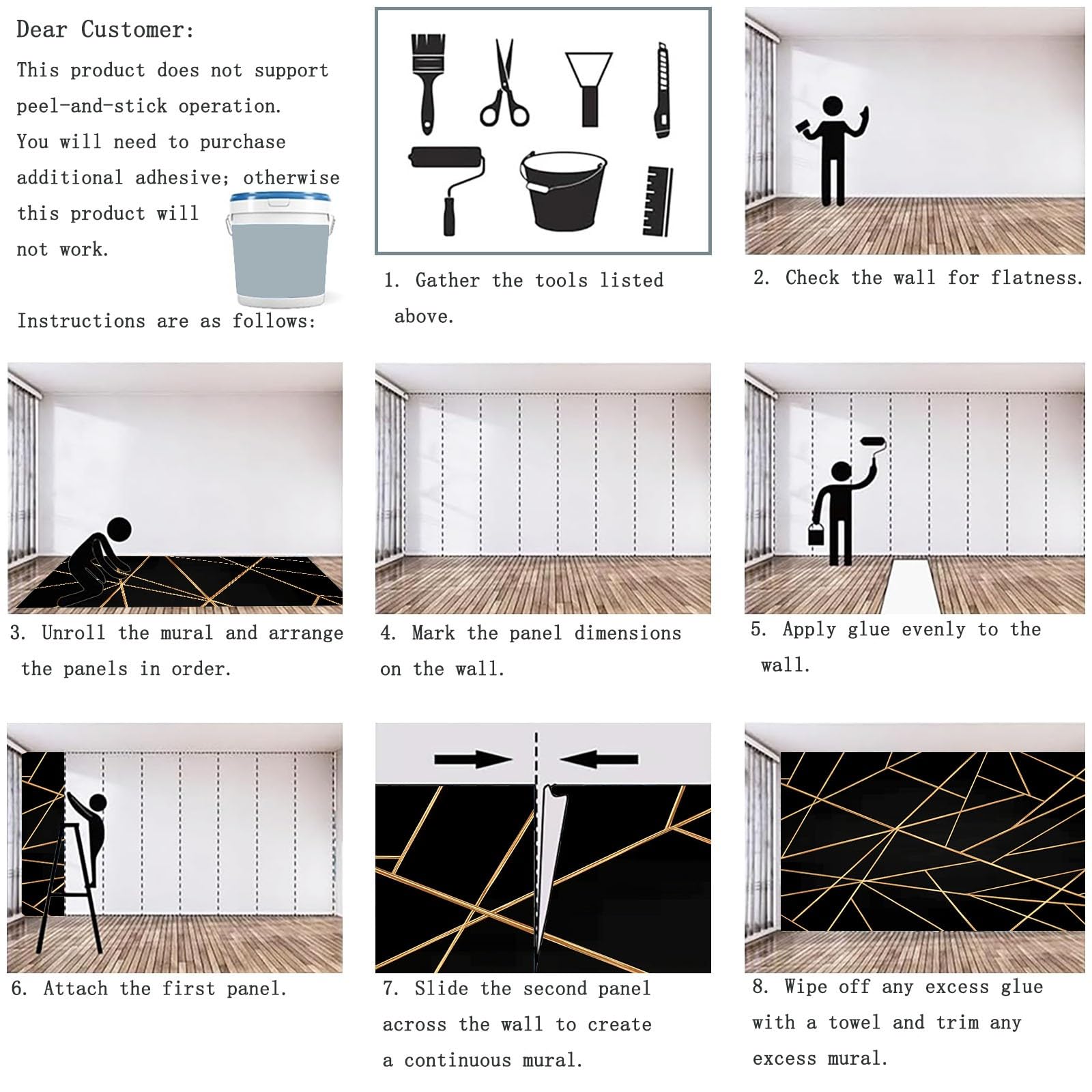 Dear Customer:

This product does not support peel-and-stick operation. You will need to purchase additional adhesive; otherwise this product will not work.

Instructions are as follows:

1. Gather the tools listed above.

2. Check the wall for flatness.

3. Unroll the mural and arrange the panels in order.

4. Mark the panel dimensions on the wall.

5. Apply glue evenly to the wall.

6. Attach the first panel.

7. Slide the second panel across the wall to create a continuous mural.

8. Wipe off any excess glue with a towel and trim any excess mural.