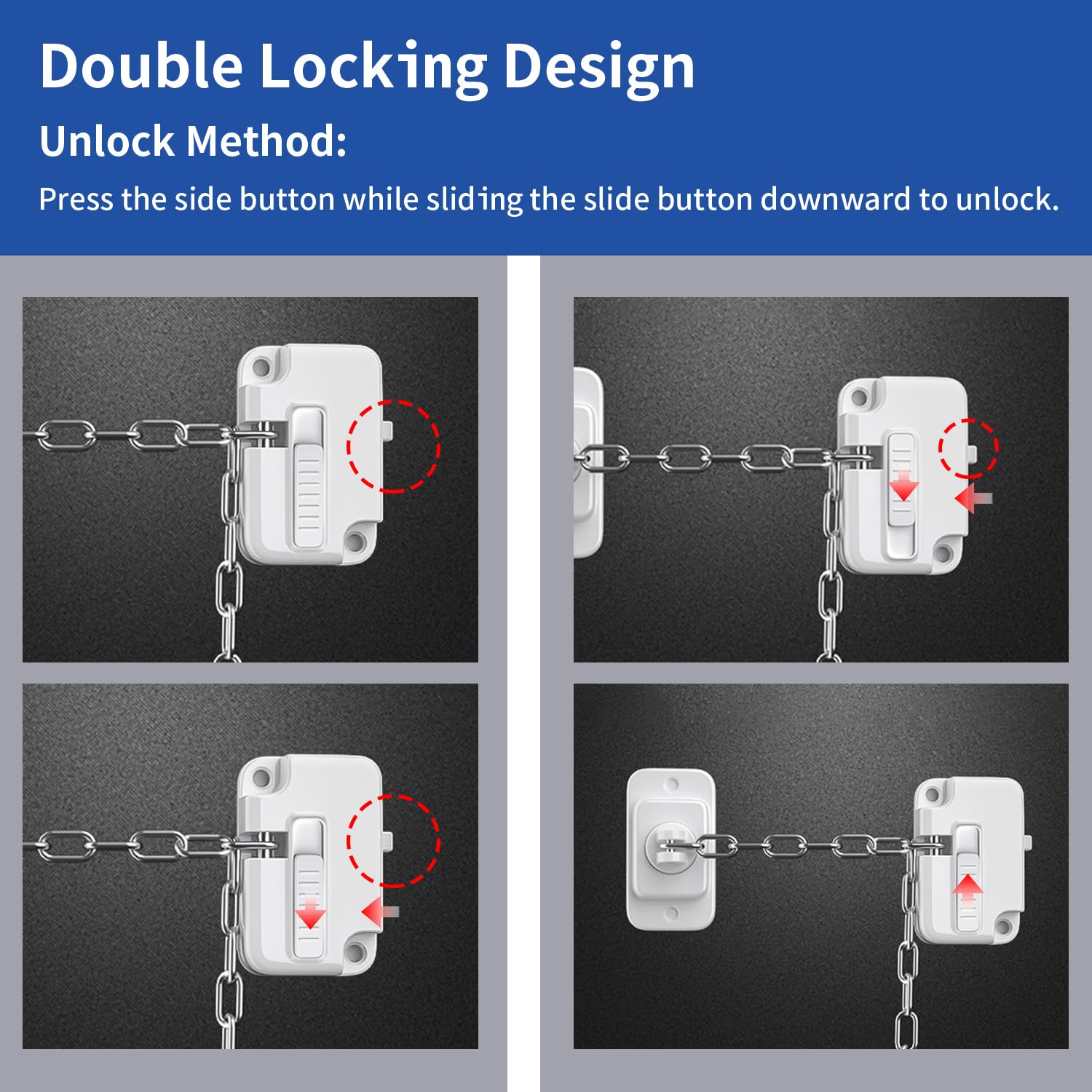 Double Locking Design

Unlock Method:

Press the side button while sliding the slide button downward to unlock.