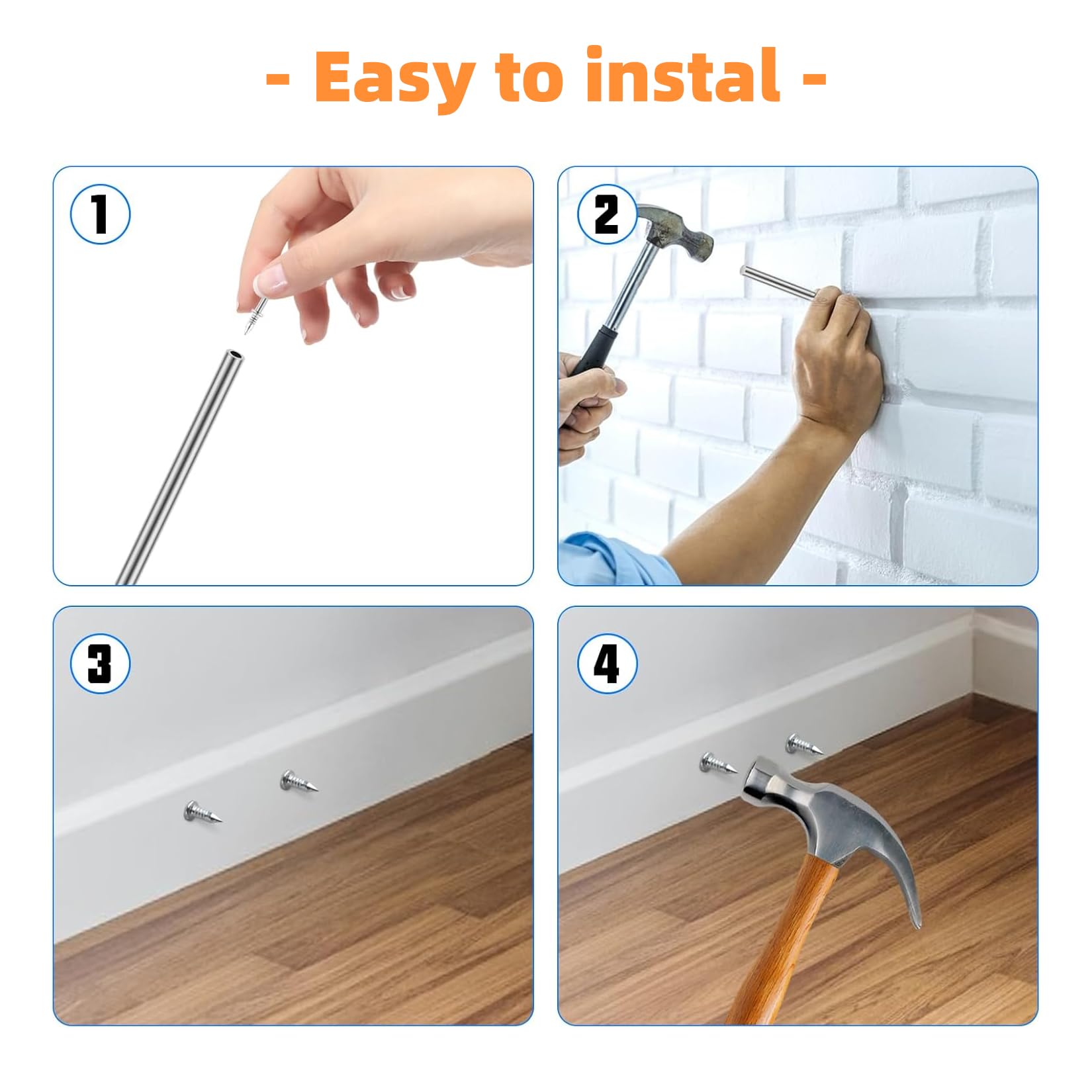 - Easy to instal -

1

2

3

4