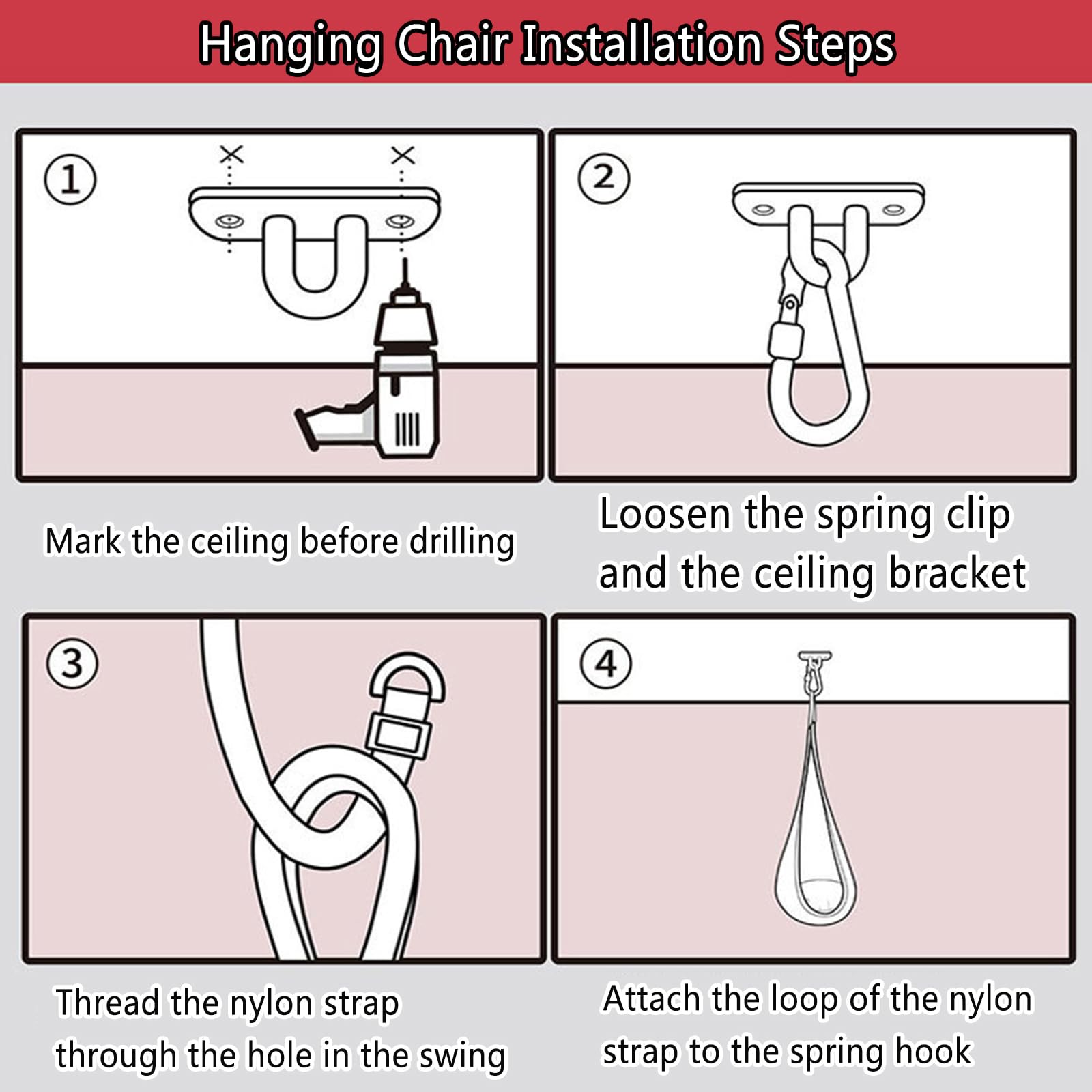 Hanging Chair Installation Steps

①

Mark the ceiling before drilling

②

Loosen the spring clip and the ceiling bracket

③

Thread the nylon strap through the hole in the swing

④

Attach the loop of the nylon strap to the spring hook