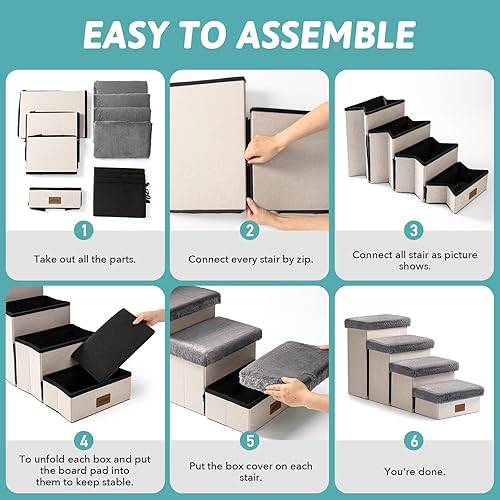 EASY TO ASSEMBLE

1
Take out all the parts.

2
Connect every stair by zip.

3
Connect all stair as picture shows.

4
To unfold each box and put the board pad into them to keep stable.

5
Put the box cover on each stair.

6
You're done.