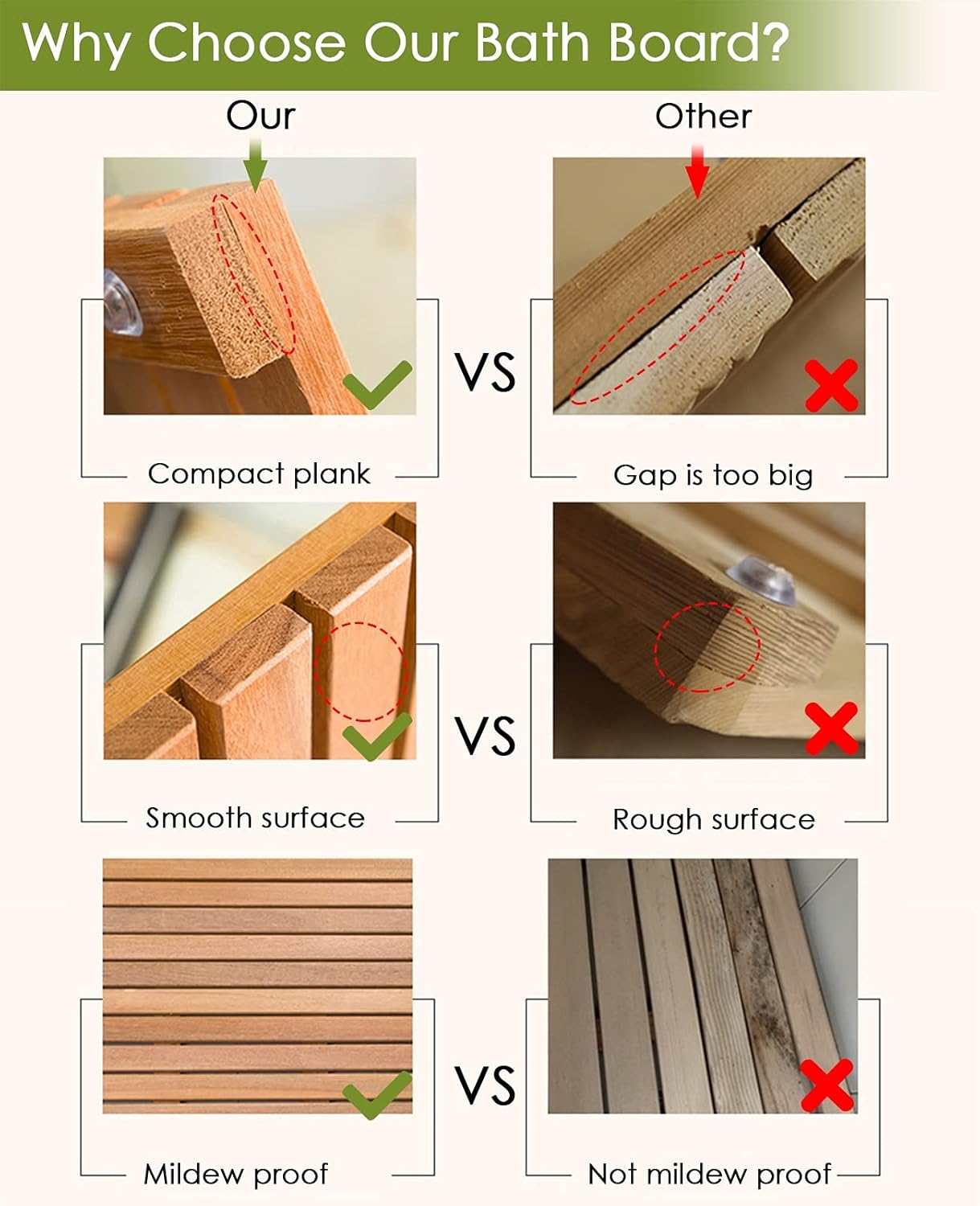 Why Choose Our Bath Board?

Our

Other

VS

Compact plank

Gap is too big

VS

Smooth surface

Rough surface

VS

Mildew proof

Not mildew proof