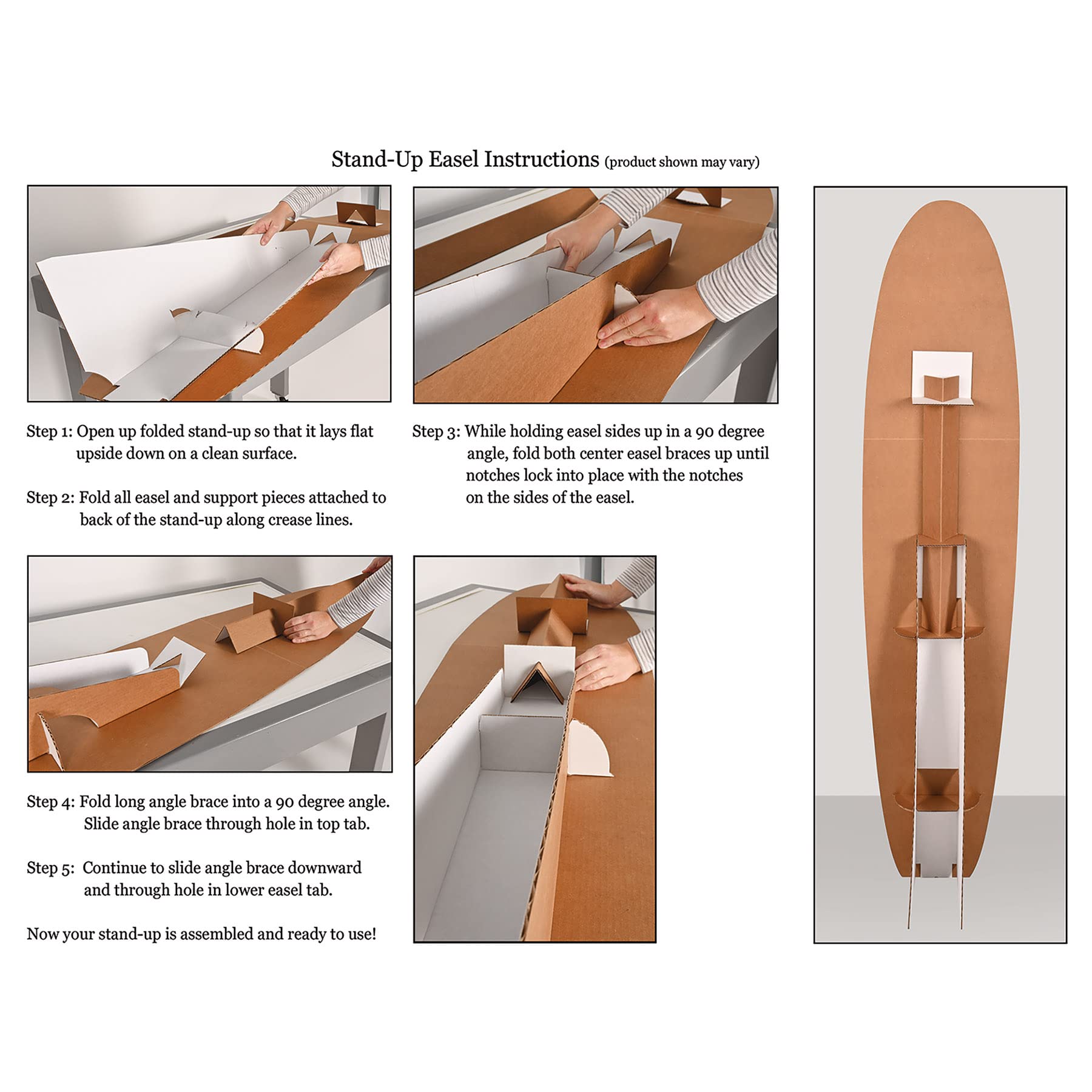 Stand-Up Easel Instructions (product shown may vary)

Step 1: Open up folded stand-up so that it lays flat upside down on a clean surface.

Step 2: Fold all easel and support pieces attached to back of the stand-up along crease lines.

Step 3: While holding easel sides up in a 90 degree angle, fold both center easel braces up until notches lock into place with the notches on the sides of the easel.

Step 4: Fold long angle brace into a 90 degree angle. Slide angle brace through hole in top tab.

Step 5: Continue to slide angle brace downward and through hole in lower easel tab.

Now your stand-up is assembled and ready to use!