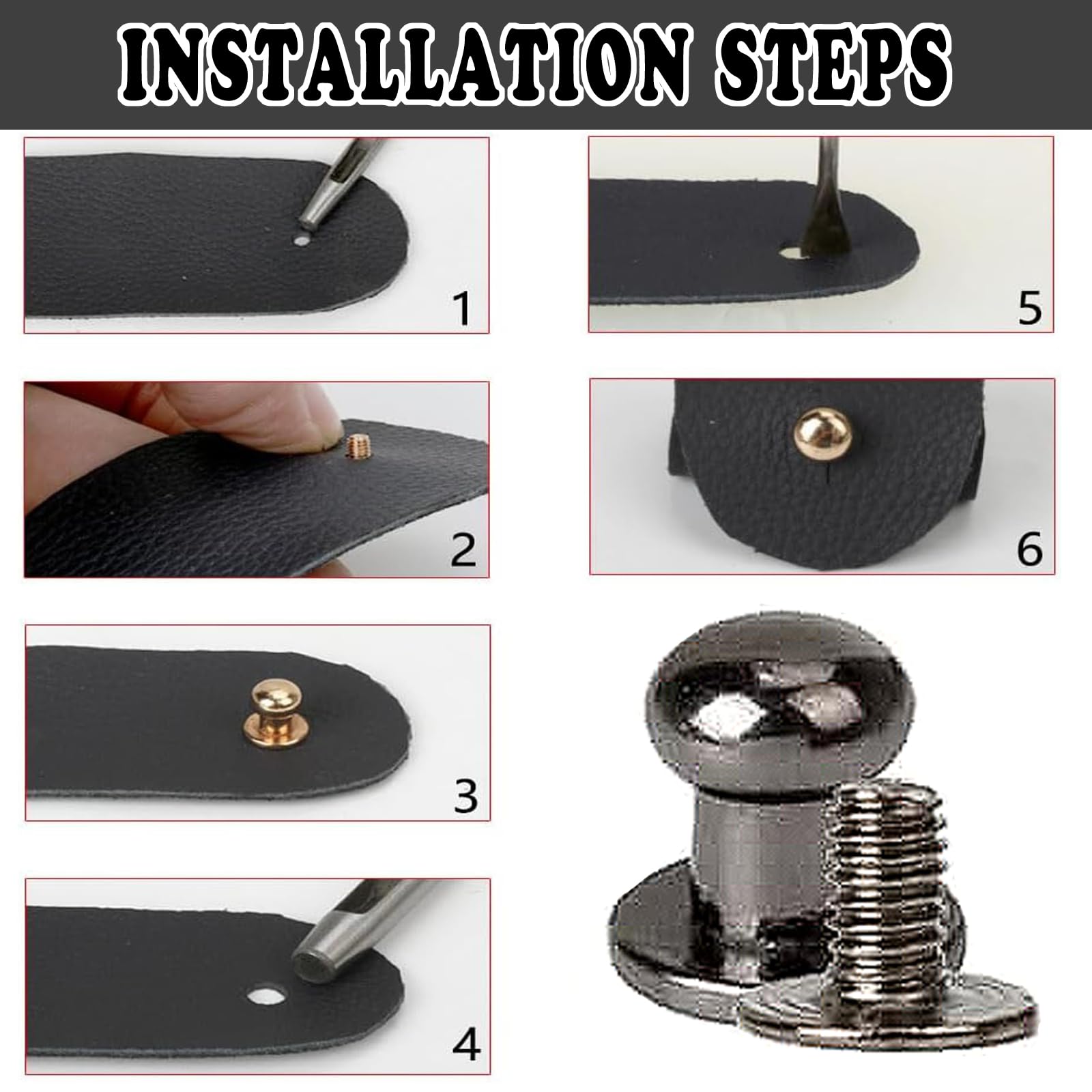 INSTALLATION STEPS

1

2

3

4

5

6