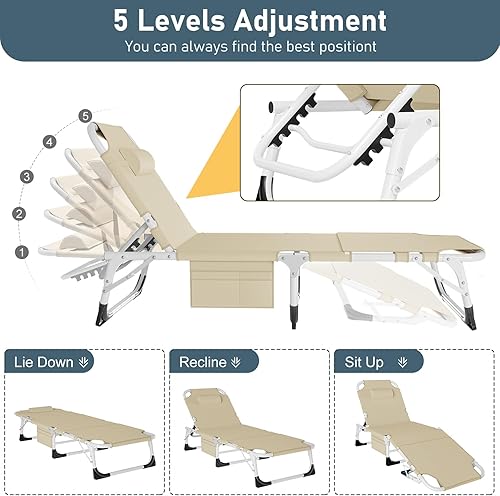 5 Levels Adjustment
You can always find the best positiont

5
4
3
2
1

Lie Down
Recline
Sit Up