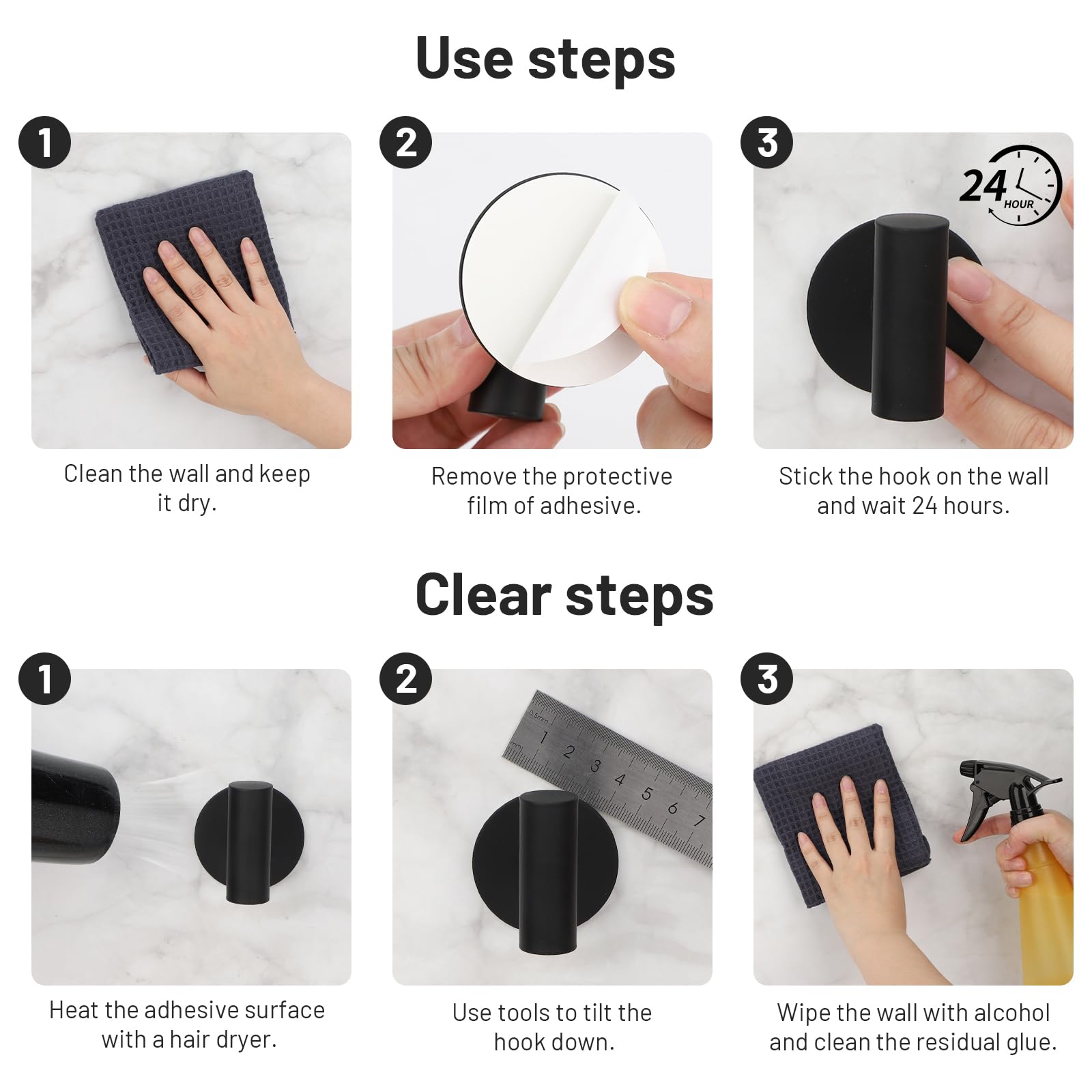 Use steps

1

Clean the wall and keep it dry.

2

Remove the protective film of adhesive.

3

24 HOUR

Stick the hook on the wall and wait 24 hours.

Clear steps

1

Heat the adhesive surface with a hair dryer.

2

0.5mm 1 2 3 4 5 6 7

Use tools to tilt the hook down.

3

Wipe the wall with alcohol and clean the residual glue.