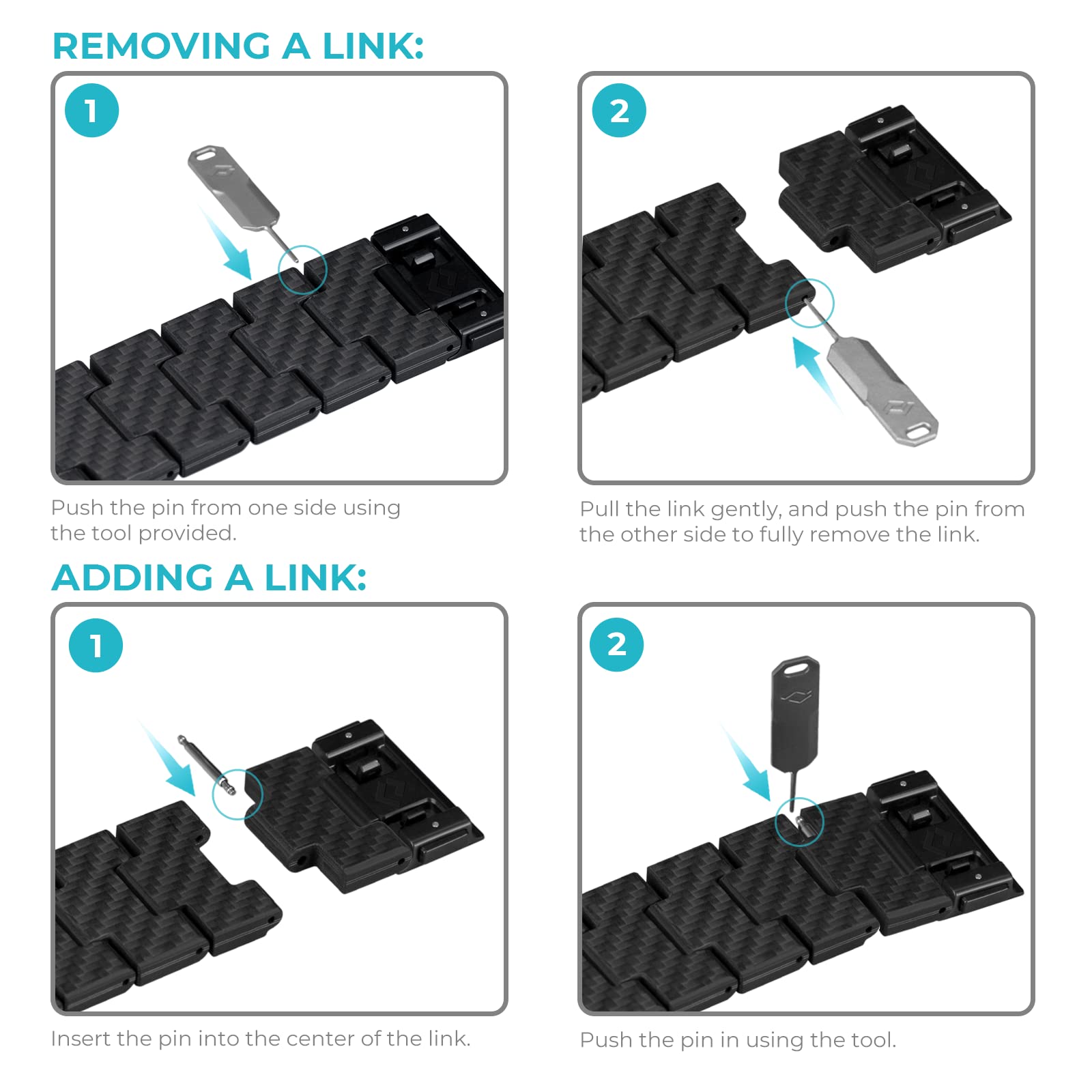 REMOVING A LINK:

1

Push the pin from one side using the tool provided.

2

Pull the link gently, and push the pin from the other side to fully remove the link.

ADDING A LINK:

1

Insert the pin into the center of the link.

2

Push the pin in using the tool.