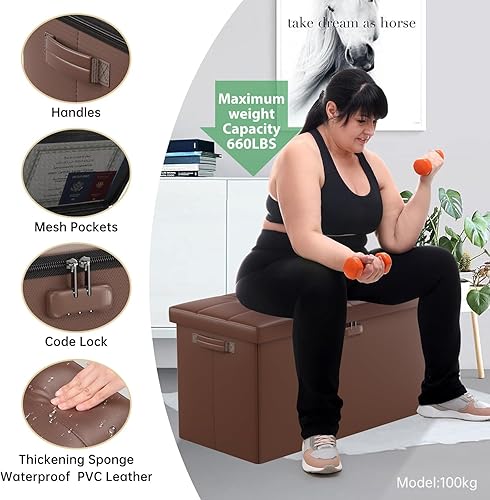 Handles

Mesh Pockets

Code Lock

Thickening Sponge
Waterproof PVC Leather

take dream as horse

Maximum weight Capacity 660LBS

Model:100kg