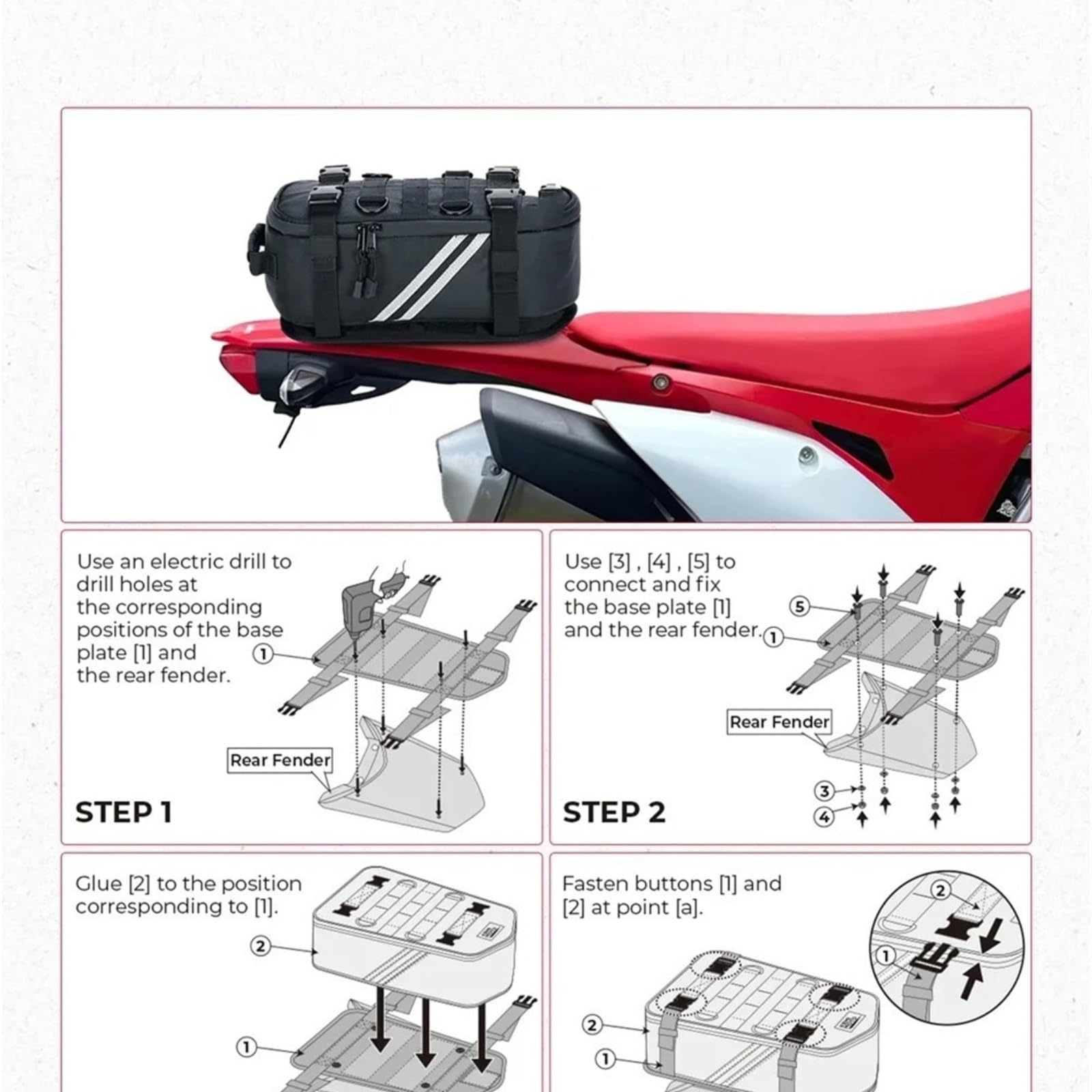 Use an electric drill to drill holes at the corresponding positions of the base plate [1] and the rear fender.

①

Rear Fender

STEP 1

Use [3] , [4] , [5] to connect and fix the base plate [1] and the rear fender.

⑤

①

Rear Fender

③

④

STEP 2

Glue [2] to the position corresponding to [1].

②

①

Fasten buttons [1] and [2] at point [a].

②

①

②

①