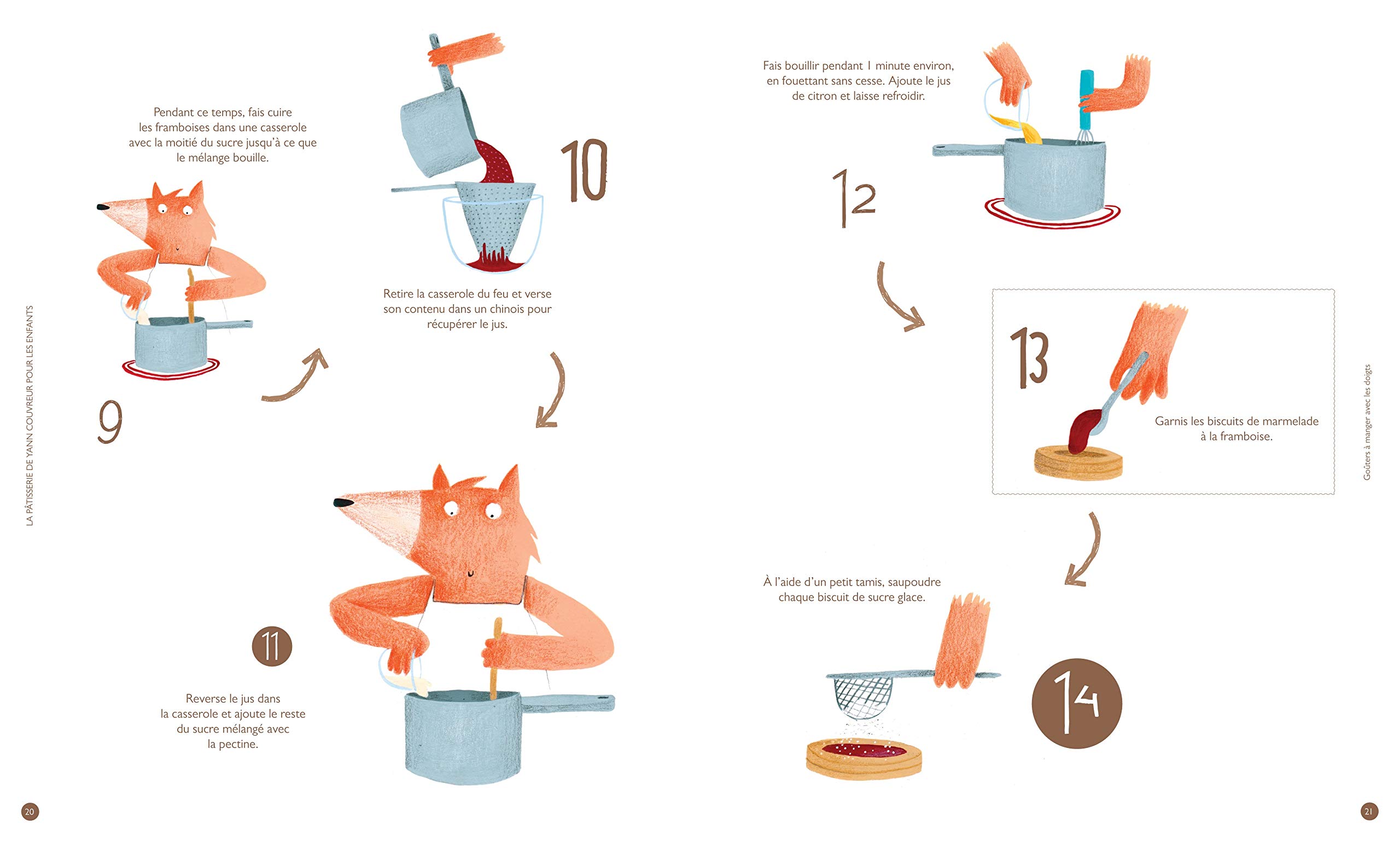 LA PÂTISSERIE DE YANN COUVREUR POUR LES ENFANTS

Pendant ce temps, fais cuire les framboises dans une casserole avec la moitié du sucre jusqu'à ce que le mélange bouille.

9

10

Retire la casserole du feu et verse son contenu dans un chinois pour récupérer le jus.

11

Reverse le jus dans la casserole et ajoute le reste du sucre mélangé avec la pectine.

20

Fais bouillir pendant 1 minute environ, en fouettant sans cesse. Ajoute le jus de citron et laisse refroidir.

12

13

Garnis les biscuits de marmelade à la framboise.

À l'aide d'un petit tamis, saupoudre chaque biscuit de sucre glace.

14

Goûters à manger avec les doigts

21