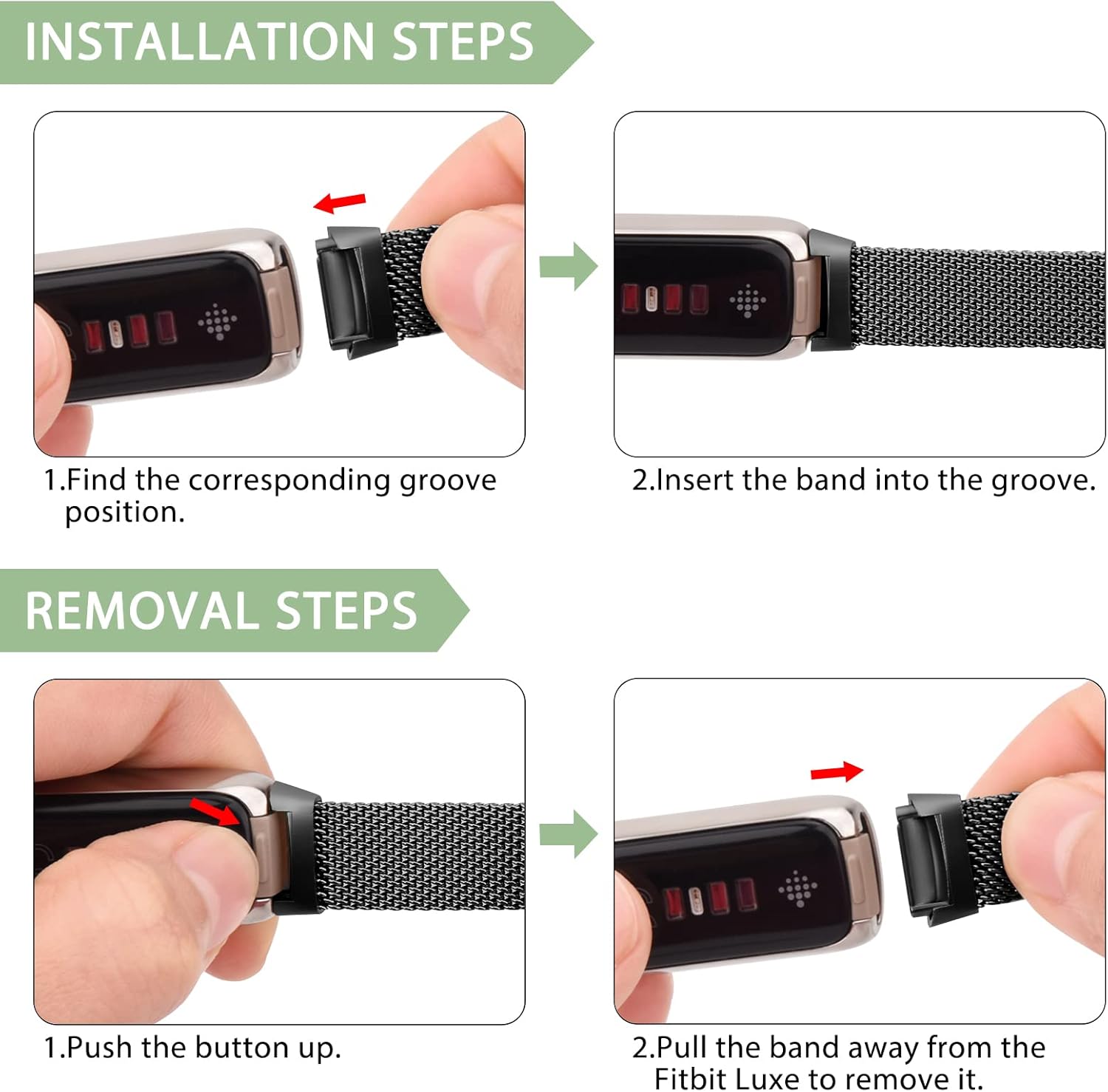 INSTALLATION STEPS

1.Find the corresponding groove position.

2.Insert the band into the groove.

REMOVAL STEPS

1.Push the button up.

2.Pull the band away from the Fitbit Luxe to remove it.