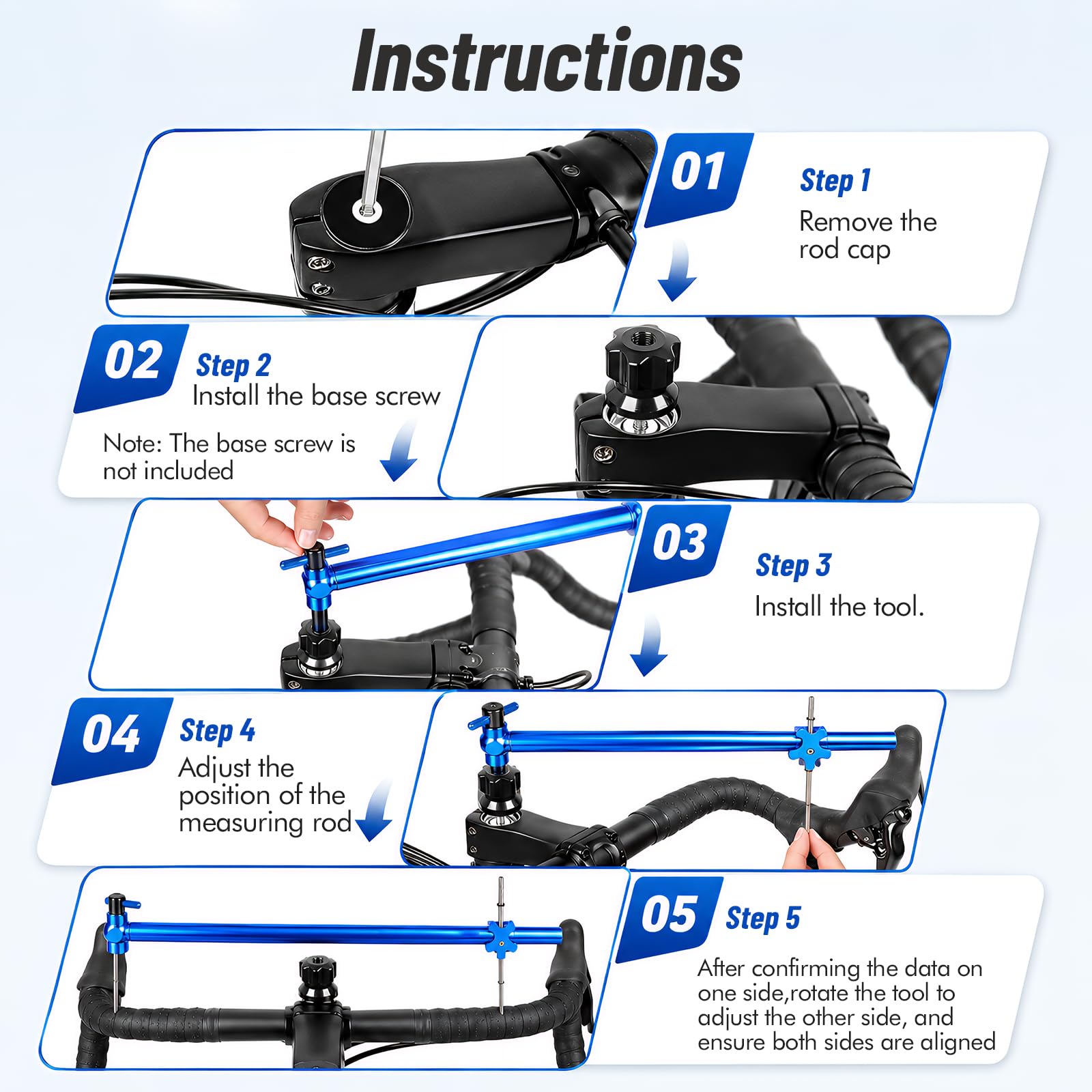 Instructions

01

Step 1
Remove the rod cap

02

Step 2
Install the base screw

Note: The base screw is not included

03

Step 3
Install the tool.

04

Step 4
Adjust the position of the measuring rod

05

Step 5

After confirming the data on one side,rotate the tool to adjust the other side, and ensure both sides are aligned