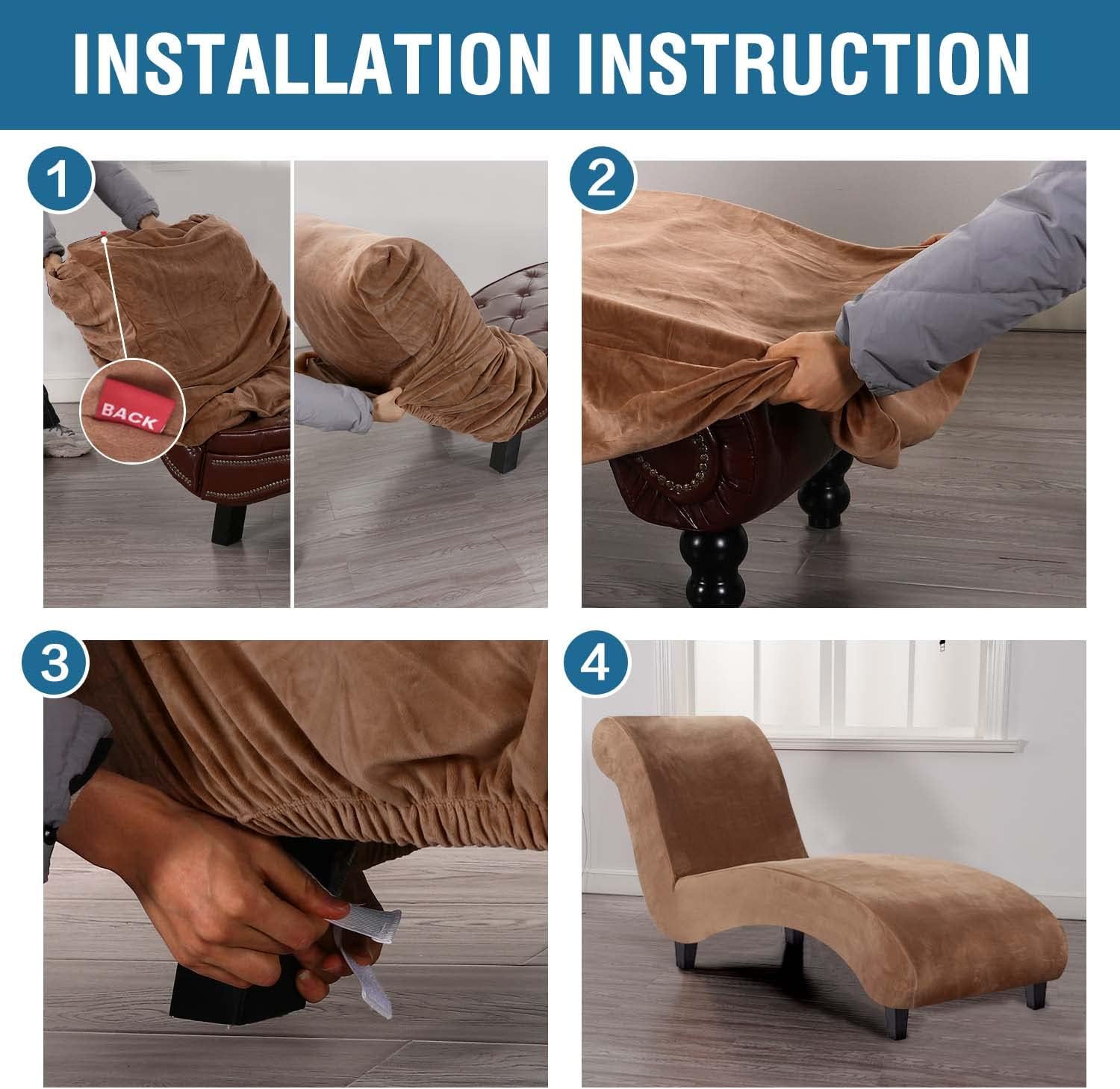 INSTALLATION INSTRUCTION

1

BACK

2

3

4