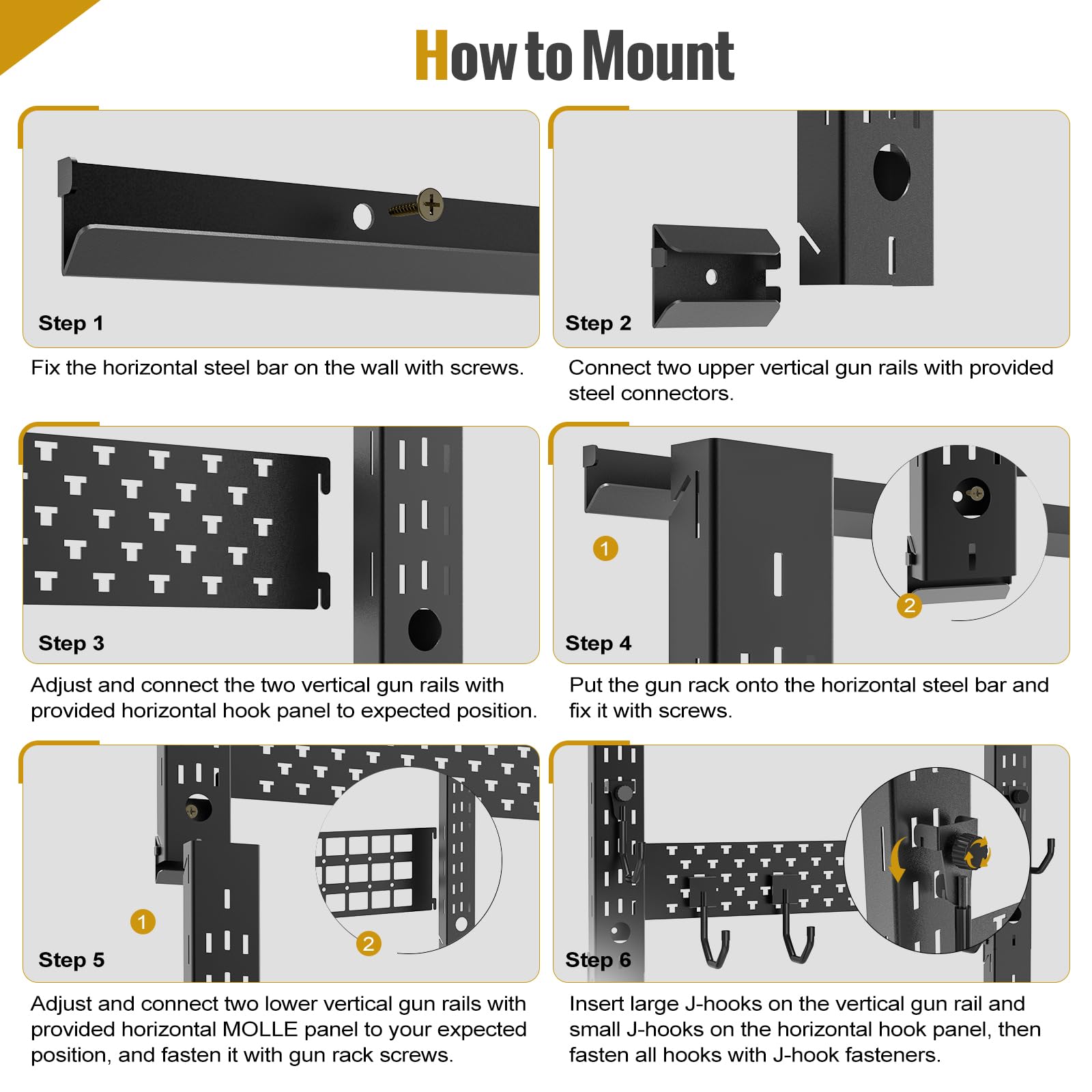 How to Mount

Step 1

Fix the horizontal steel bar on the wall with screws.

Step 2

Connect two upper vertical gun rails with provided steel connectors.

Step 3

Adjust and connect the two vertical gun rails with provided horizontal hook panel to expected position.

1

2

Step 4

Put the gun rack onto the horizontal steel bar and fix it with screws.

1

2

Step 5

Adjust and connect two lower vertical gun rails with provided horizontal MOLLE panel to your expected position, and fasten it with gun rack screws.

Step 6

Insert large J-hooks on the vertical gun rail and small J-hooks on the horizontal hook panel, then fasten all hooks with J-hook fasteners.