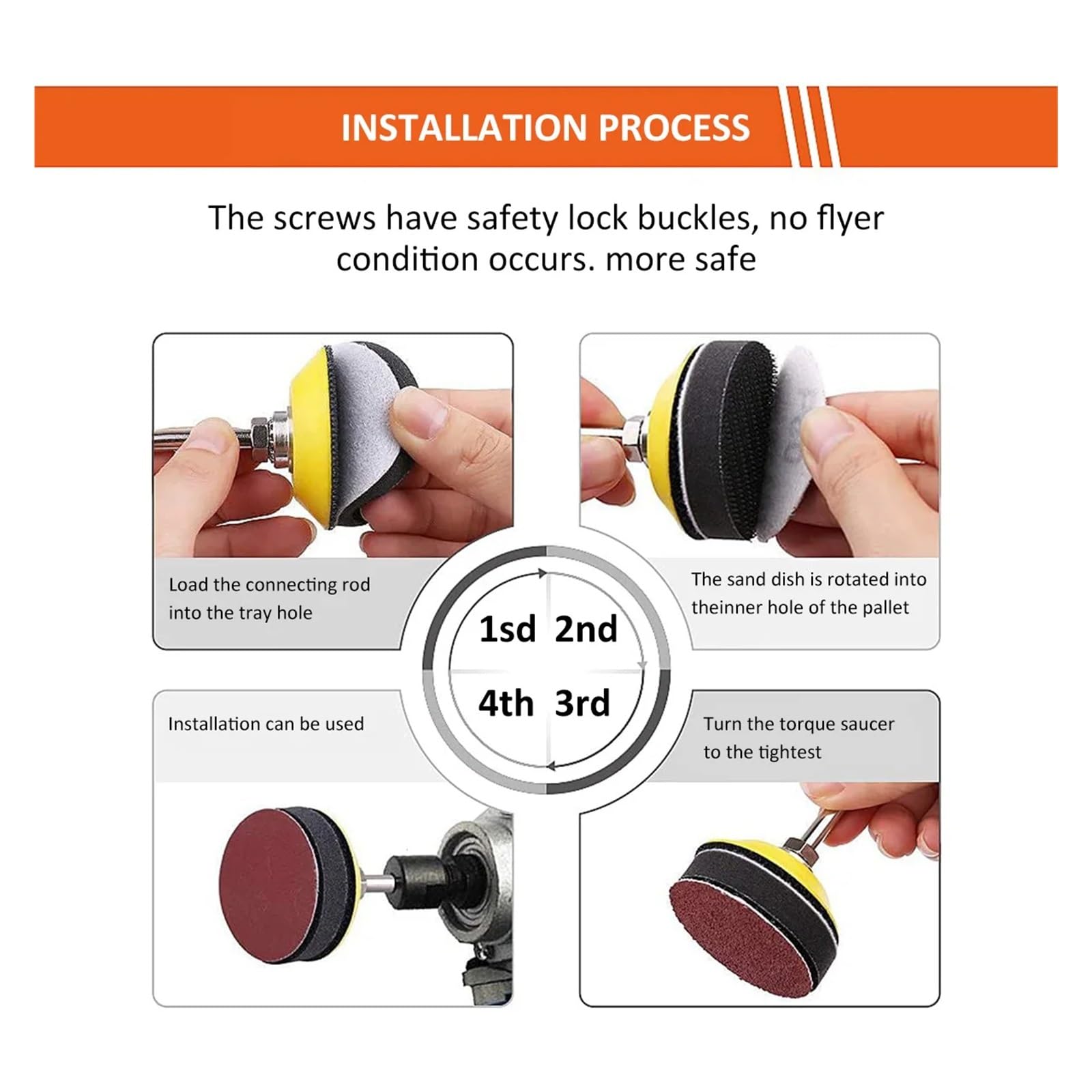 INSTALLATION PROCESS

The screws have safety lock buckles, no flyer condition occurs. more safe

Load the connecting rod into the tray hole

The sand dish is rotated into theinner hole of the pallet

1sd 2nd
4th 3rd

Installation can be used

Turn the torque saucer to the tightest