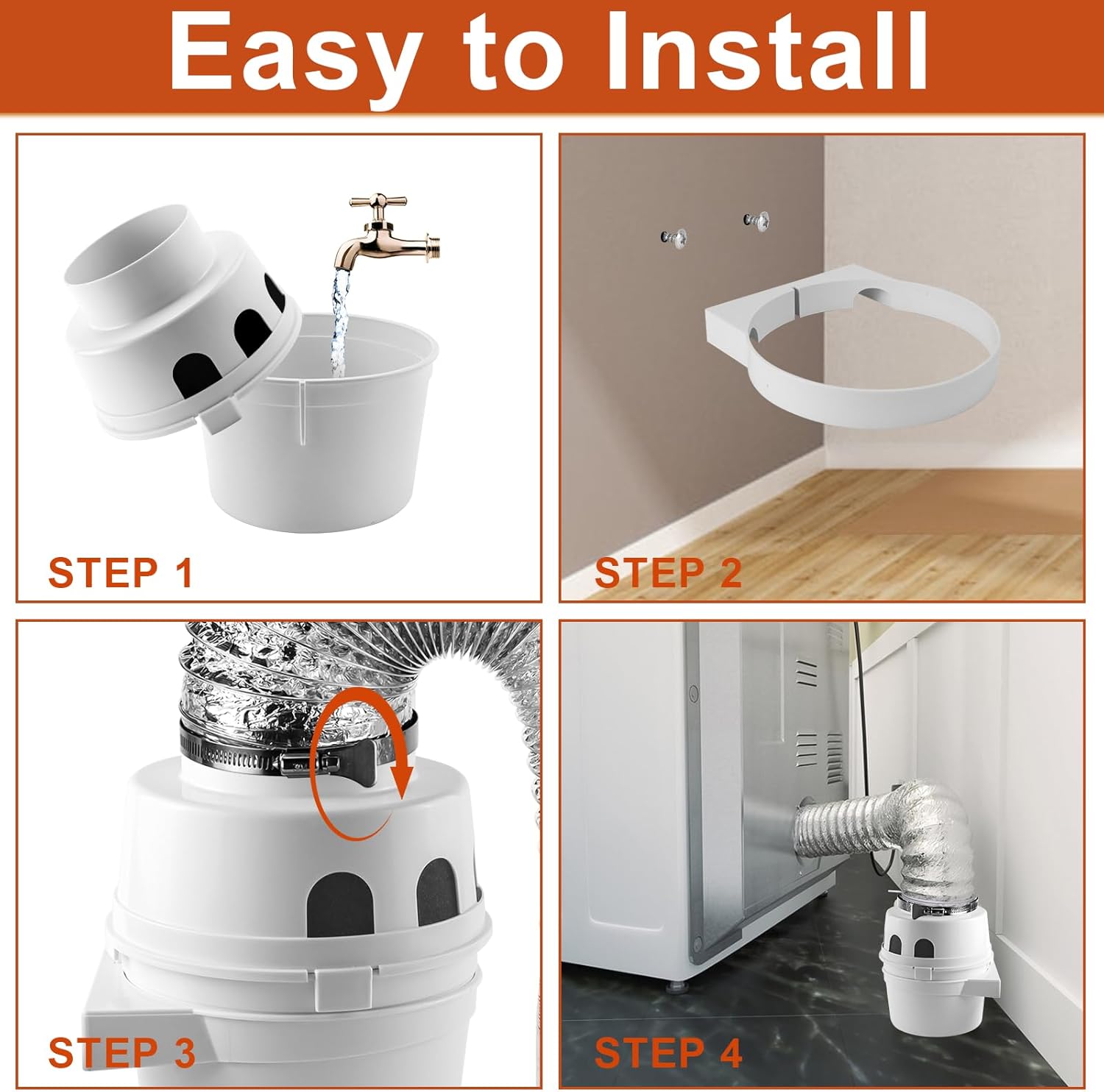 Easy to Install

STEP 1

STEP 2

STEP 3

STEP 4