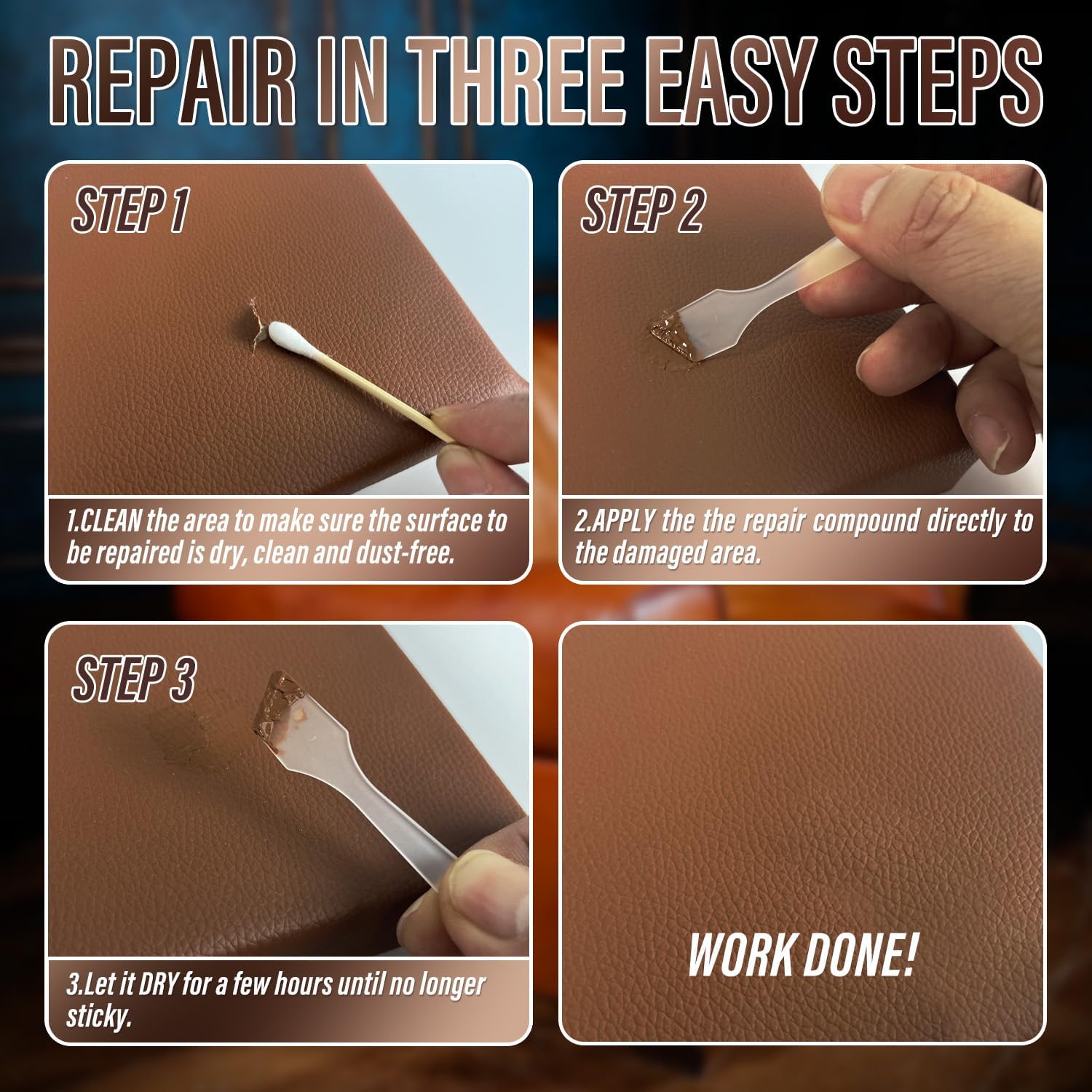 REPAIR IN THREE EASY STEPS

STEP 1

1.CLEAN the area to make sure the surface to be repaired is dry, clean and dust-free.

STEP 2

2.APPLY the the repair compound directly to the damaged area.

STEP 3

3.Let it DRY for a few hours until no longer sticky.

WORK DONE!