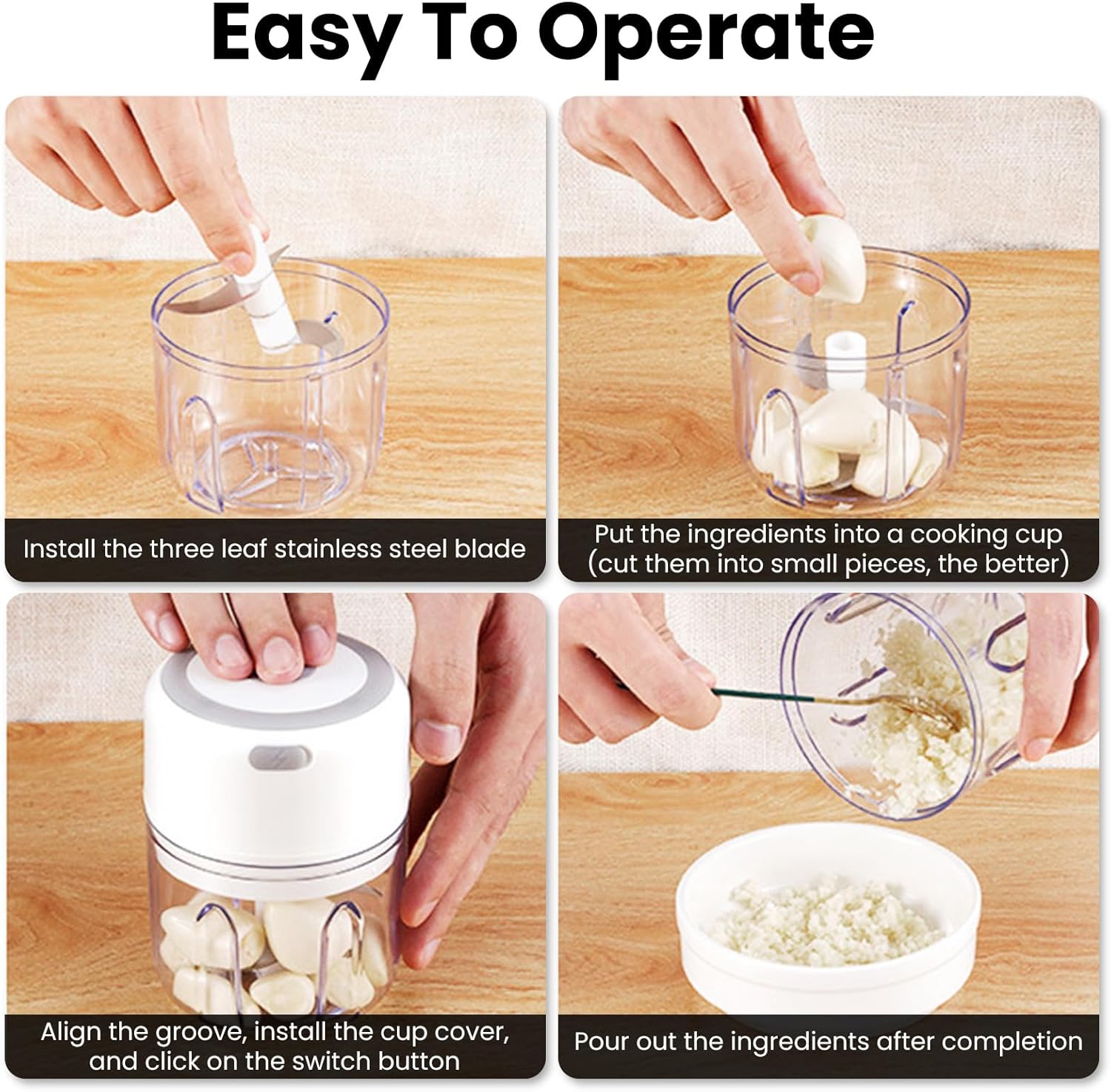 Easy To Operate

Install the three leaf stainless steel blade

Put the ingredients into a cooking cup (cut them into small pieces, the better)

Align the groove, install the cup cover, and click on the switch button

Pour out the ingredients after completion