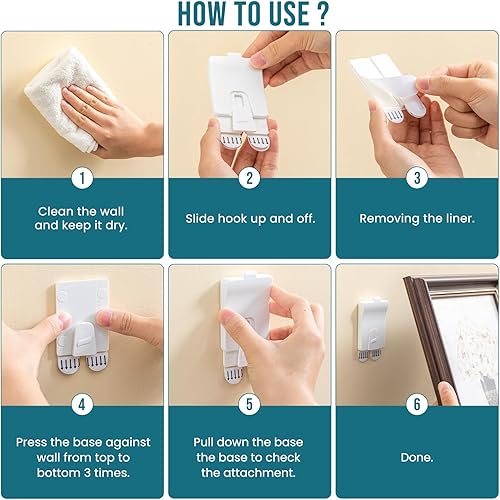 HOW TO USE ?

1

Clean the wall and keep it dry.

2

Slide hook up and off.

3

Removing the liner.

4

Press the base against wall from top to bottom 3 times.

5

Pull down the base the base to check the attachment.

6

Done.