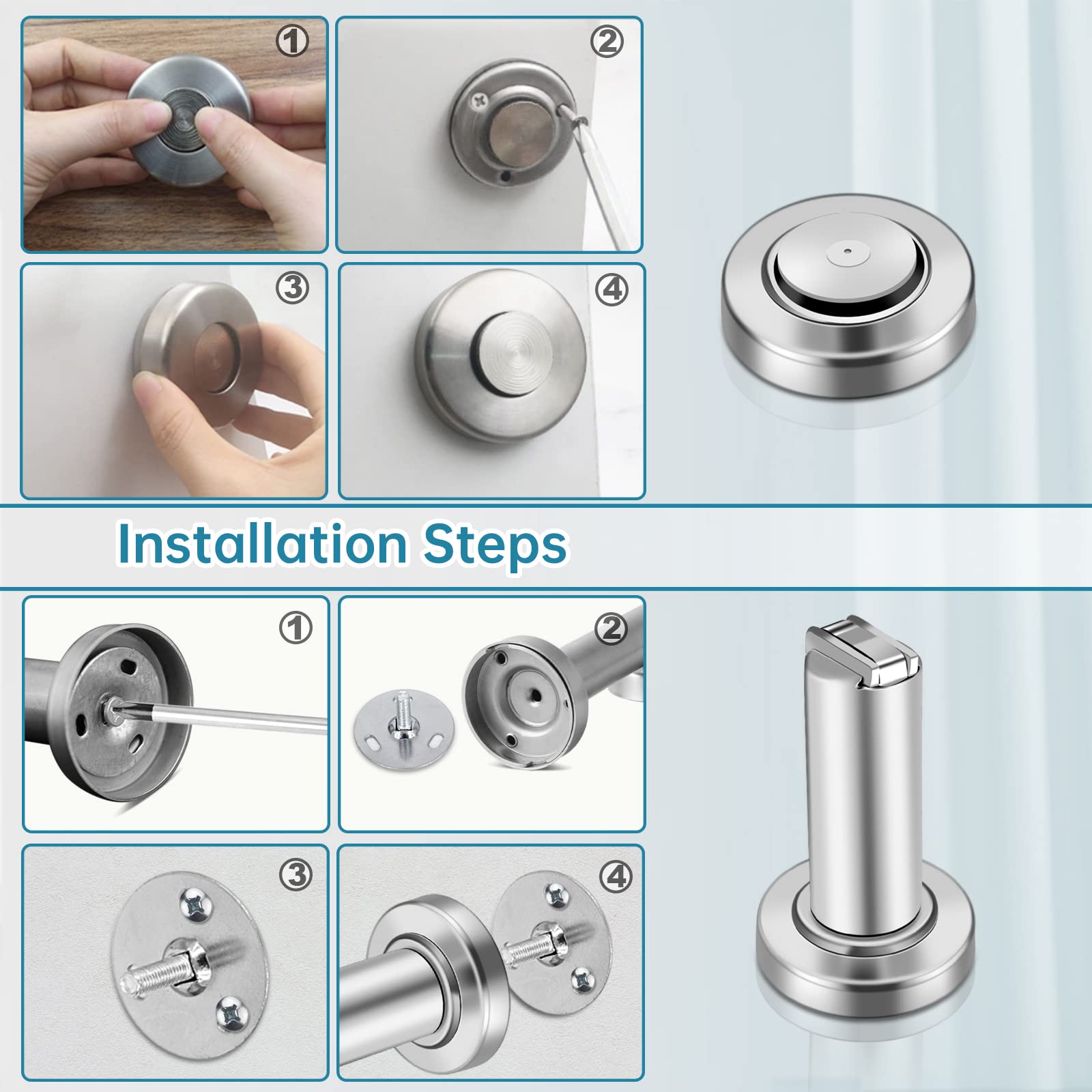 ①
②
③
④
Installation Steps
①
②
③
④