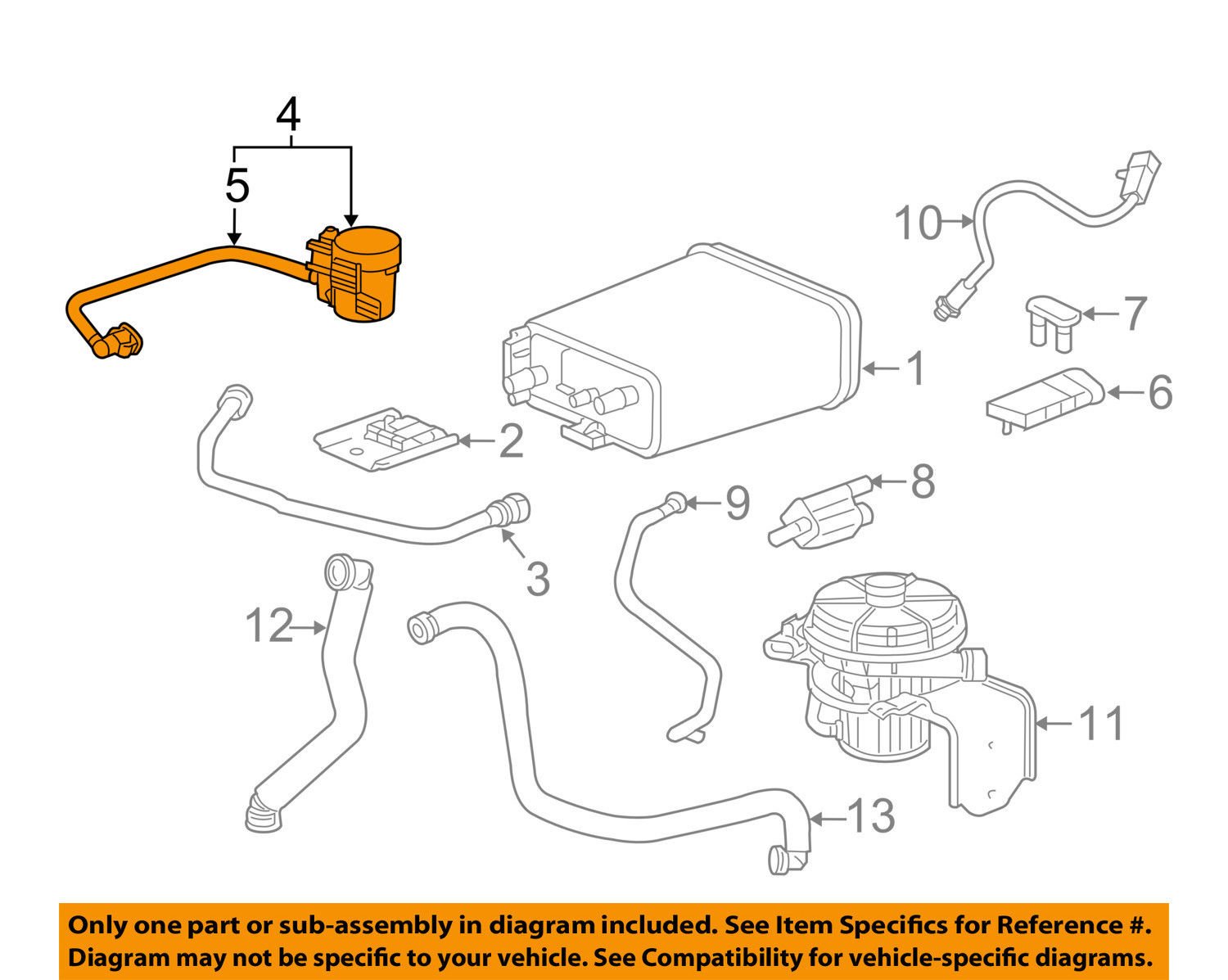 4
5
10
7
1
6
2
8
9
3
12
11
13

Only one part or sub-assembly in diagram included. See Item Specifics for Reference #. Diagram may not be specific to your vehicle. See Compatibility for vehicle-specific diagrams.