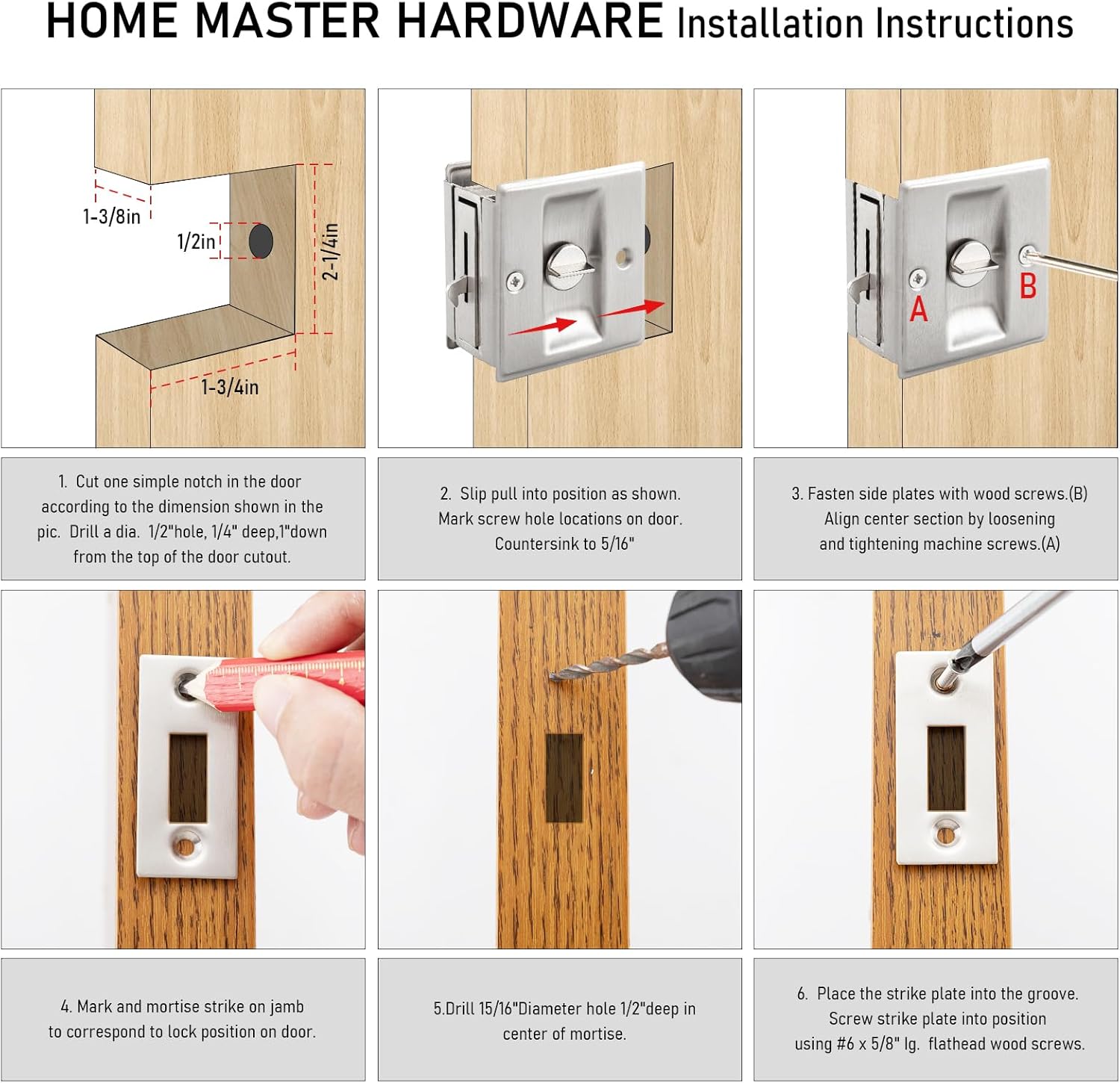 HOME MASTER HARDWARE Installation Instructions

1-3/8in

1/2in

2-1/4in

1-3/4in

A

B

1. Cut one simple notch in the door according to the dimension shown in the pic. Drill a dia. 1/2"hole, 1/4" deep,1"down from the top of the door cutout.

2. Slip pull into position as shown. Mark screw hole locations on door. Countersink to 5/16"

3. Fasten side plates with wood screws.(B) Align center section by loosening and tightening machine screws.(A)

4. Mark and mortise strike on jamb to correspond to lock position on door.

5.Drill 15/16"Diameter hole 1/2"deep in center of mortise.

6. Place the strike plate into the groove. Screw strike plate into position using #6 x 5/8" lg. flathead wood screws.