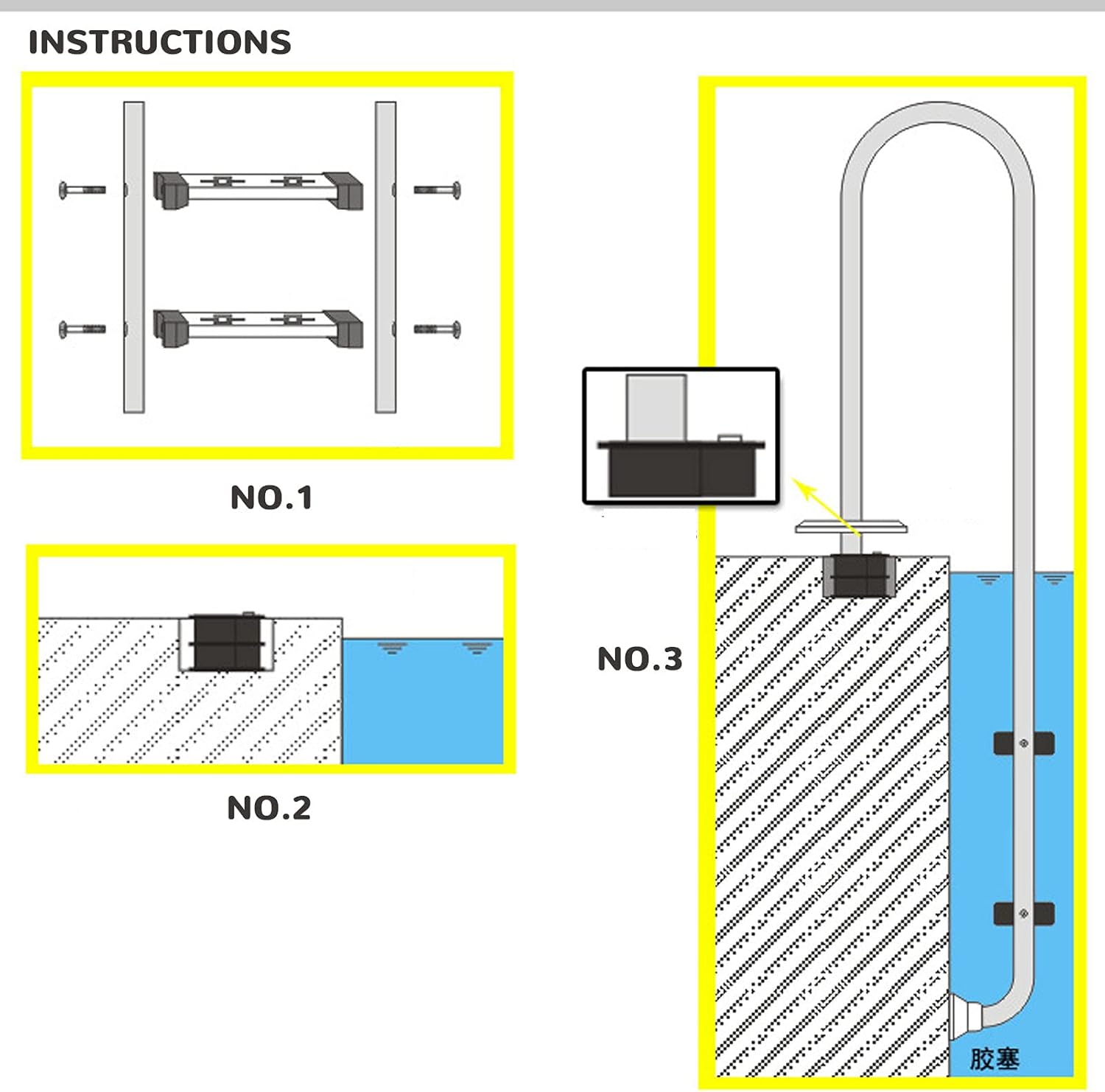 INSTRUCTIONS

NO.1

NO.2

NO.3

胶塞