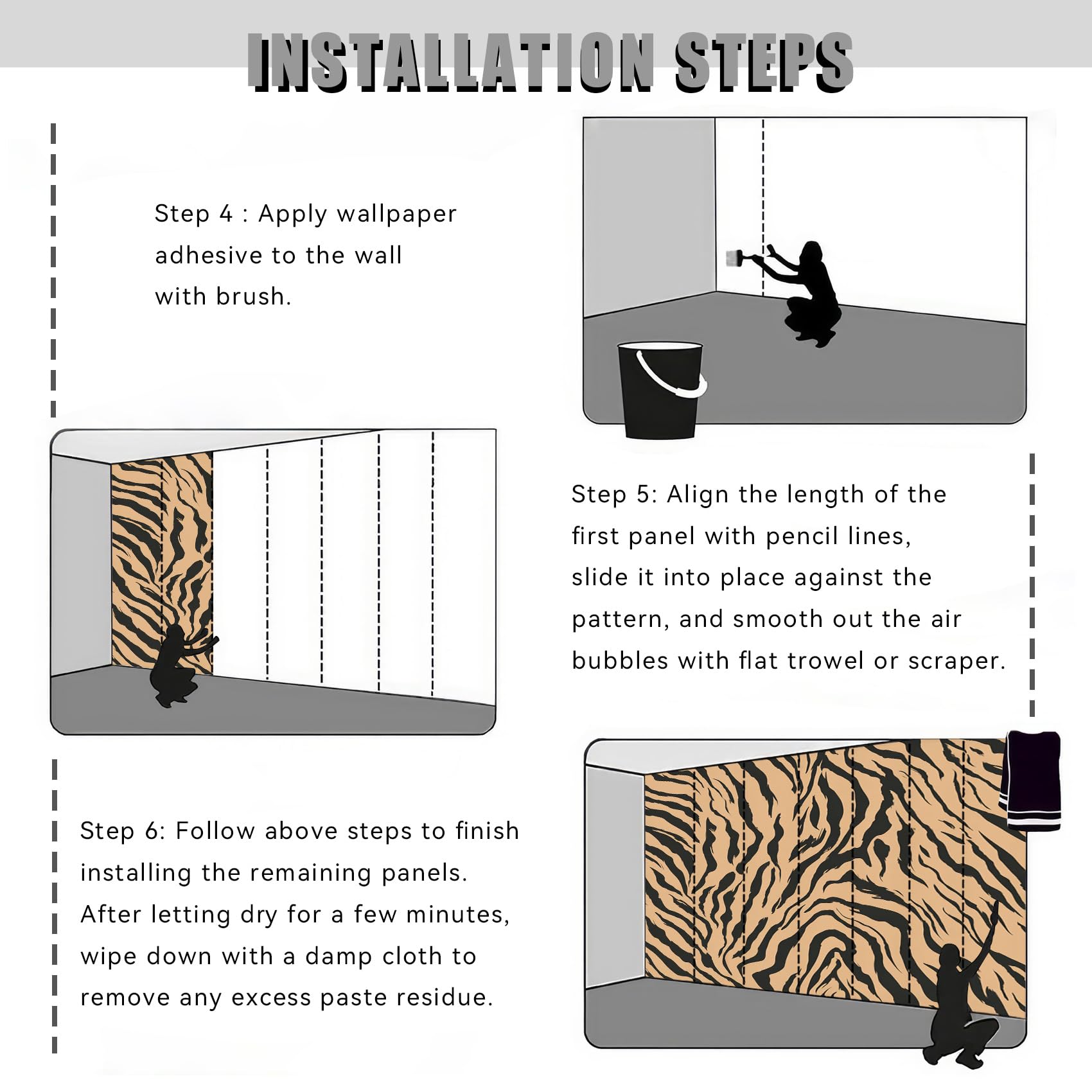 INSTALLATION STEPS

Step 4 : Apply wallpaper adhesive to the wall with brush.

Step 5: Align the length of the first panel with pencil lines, slide it into place against the pattern, and smooth out the air bubbles with flat trowel or scraper.

Step 6: Follow above steps to finish installing the remaining panels. After letting dry for a few minutes, wipe down with a damp cloth to remove any excess paste residue.