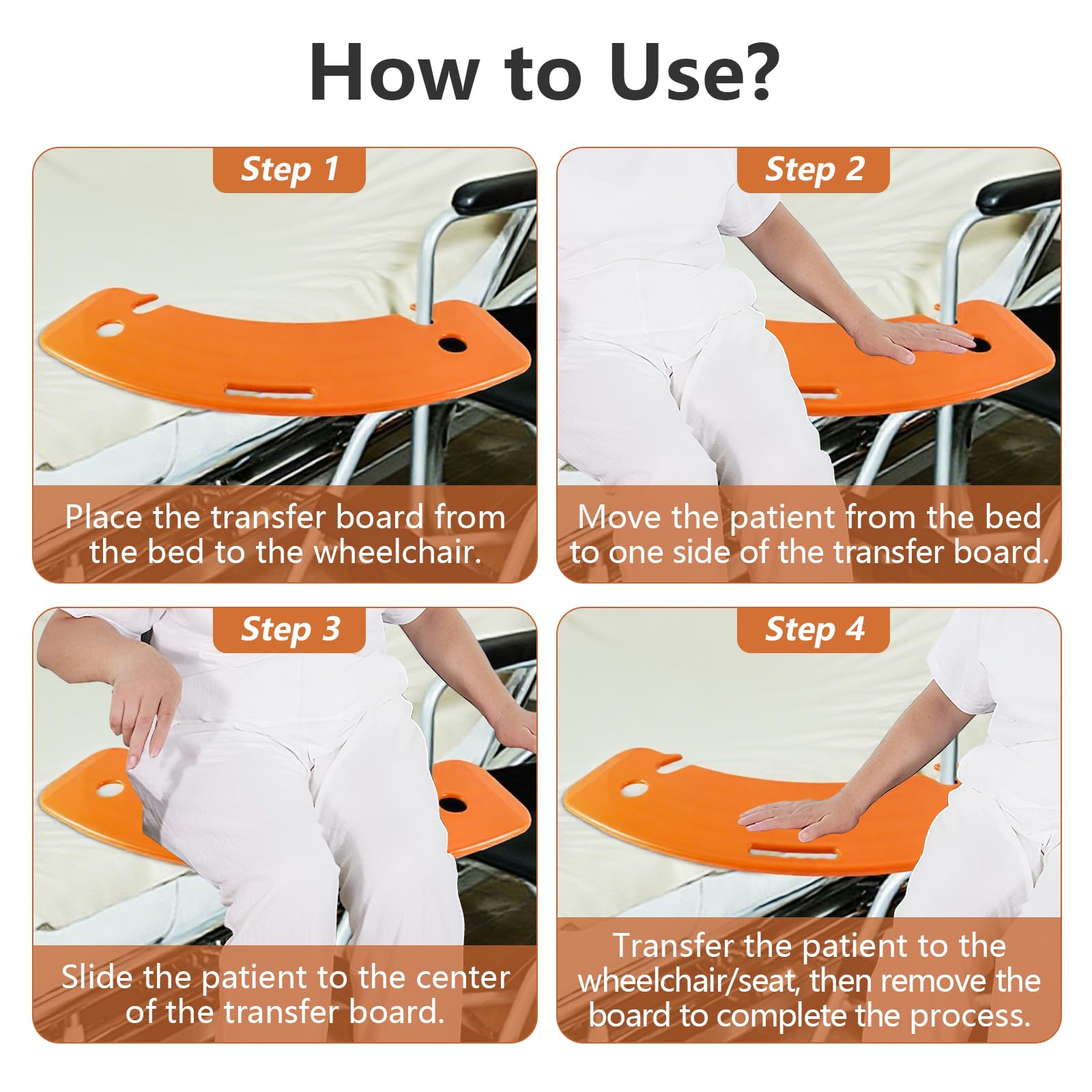 How to Use?

Step 1

Place the transfer board from the bed to the wheelchair.

Step 2

Move the patient from the bed to one side of the transfer board.

Step 3

Slide the patient to the center of the transfer board.

Step 4

Transfer the patient to the wheelchair/seat, then remove the board to complete the process.