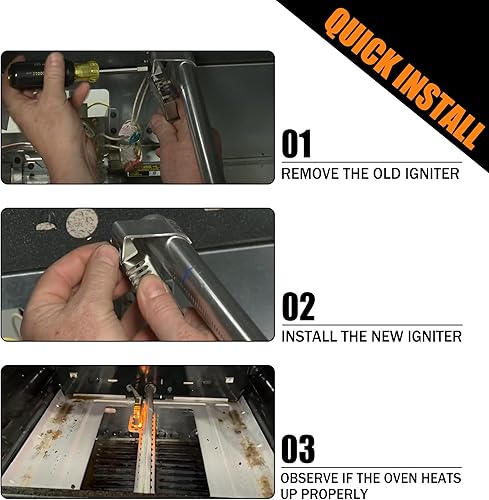 QUICK INSTALL

01
REMOVE THE OLD IGNITER

02
INSTALL THE NEW IGNITER

03
OBSERVE IF THE OVEN HEATS UP PROPERLY