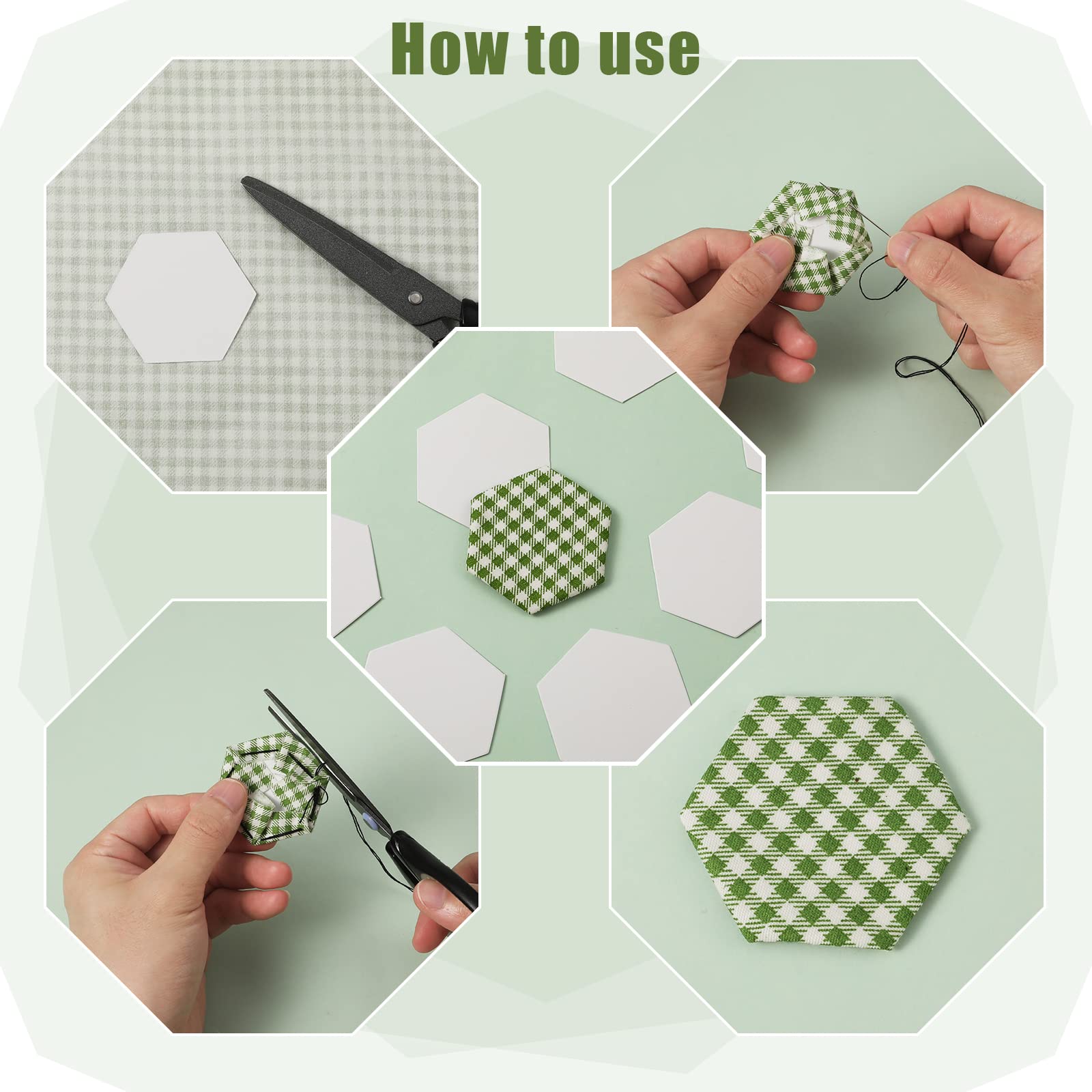 How to use