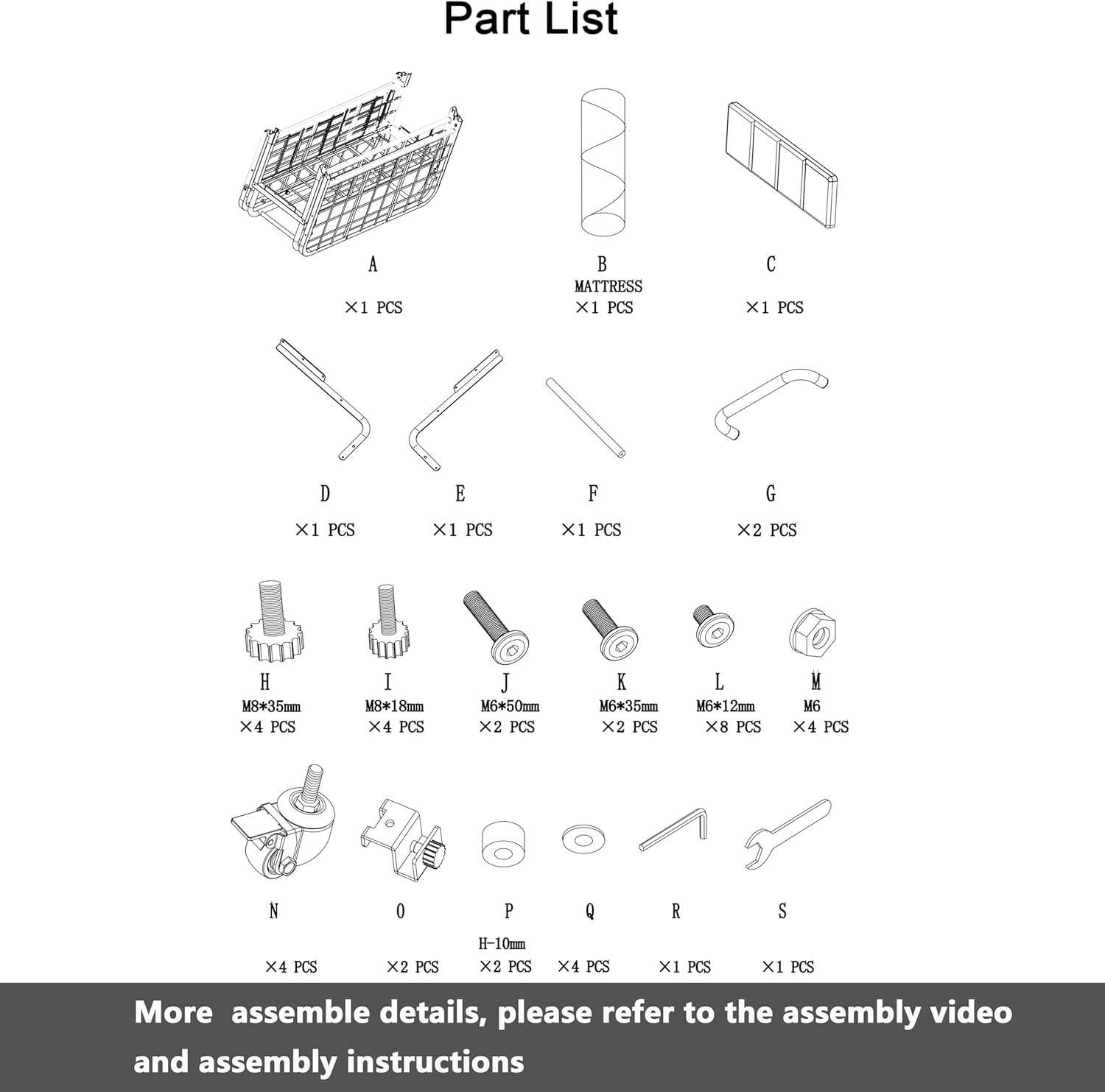 Part List

A
×1 PCS

B
MATTRESS
×1 PCS

C
×1 PCS

D
×1 PCS

E
×1 PCS

F
×1 PCS

G
×2 PCS

H
M8*35mm
×4 PCS

I
M8*18mm
×4 PCS

J
M6*50mm
×2 PCS

K
M6*35mm
×2 PCS

L
M6*12mm
×8 PCS

M
M6
×4 PCS

N
×4 PCS

O
×2 PCS

P
H-10mm
×2 PCS

Q
×4 PCS

R
×1 PCS

S
×1 PCS

More assemble details, please refer to the assembly video and assembly instructions