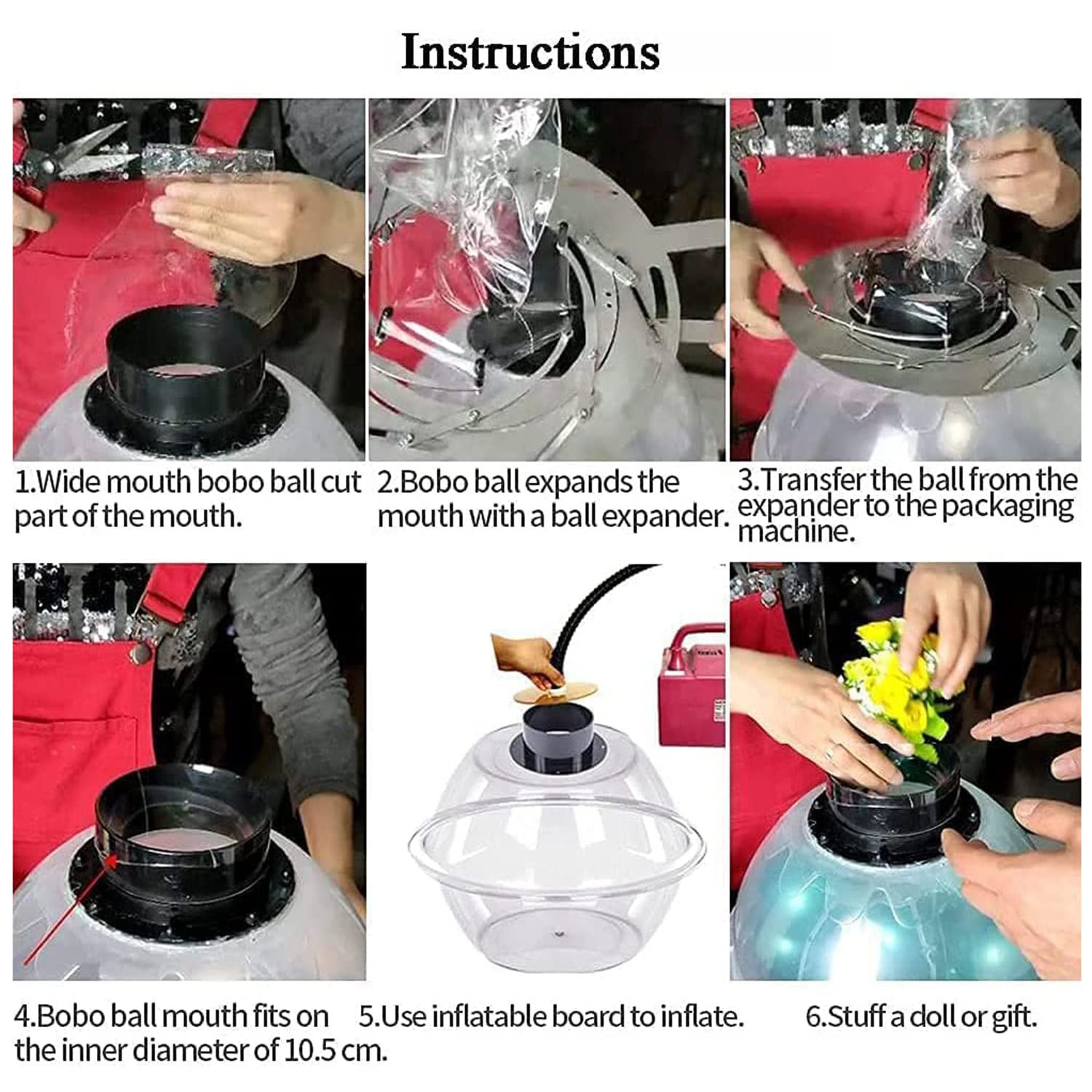 Instructions

1.Wide mouth bobo ball cut part of the mouth.

2.Bobo ball expands the mouth with a ball expander.

3.Transfer the ball from the expander to the packaging machine.

4.Bobo ball mouth fits on the inner diameter of 10.5 cm.

5.Use inflatable board to inflate.

6.Stuff a doll or gift.