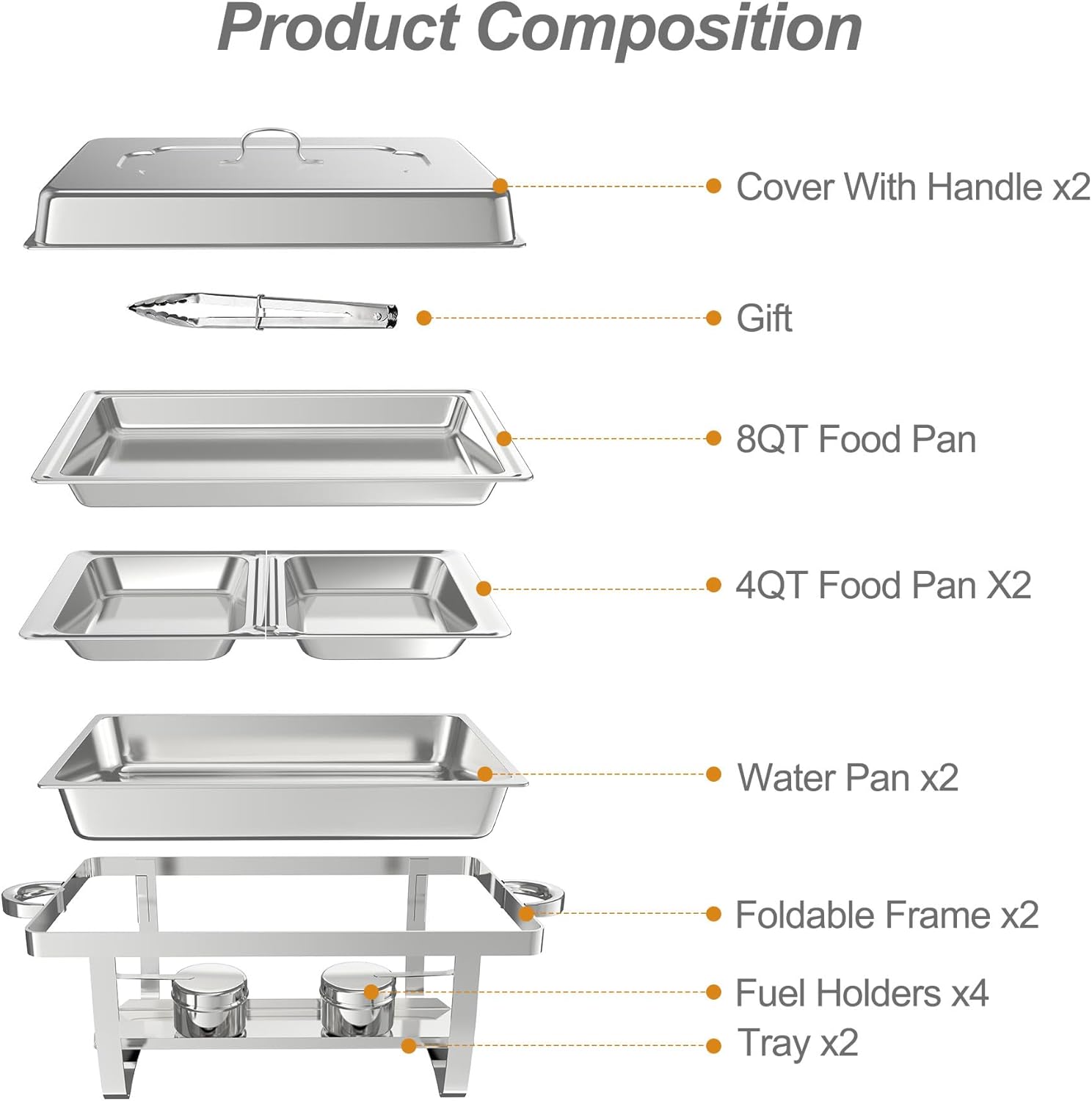 Product Composition

Cover With Handle x2

Gift

8QT Food Pan

4QT Food Pan X2

Water Pan x2

Foldable Frame x2

Fuel Holders x4

Tray x2