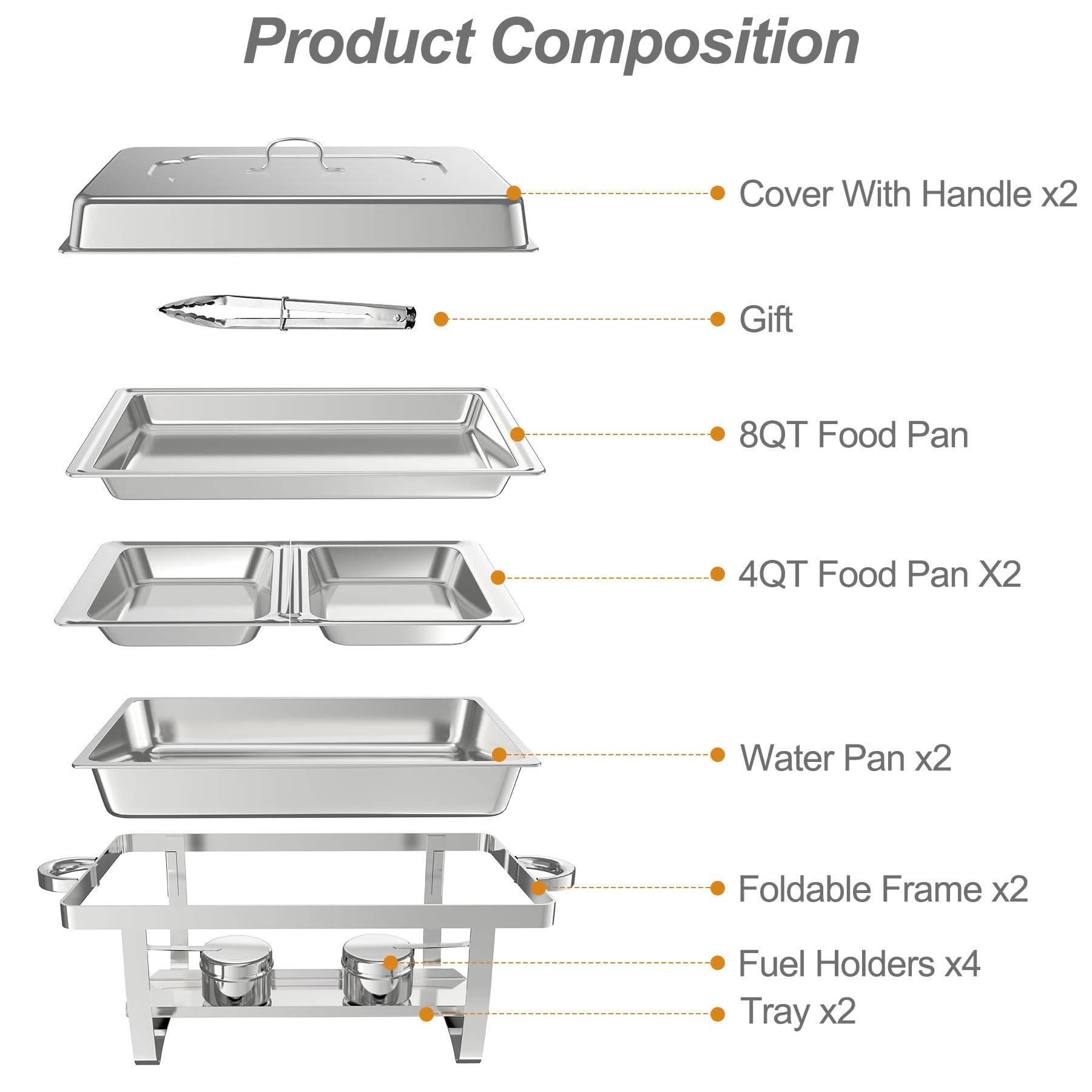 Product Composition

Cover With Handle x2

Gift

8QT Food Pan

4QT Food Pan X2

Water Pan x2

Foldable Frame x2

Fuel Holders x4

Tray x2