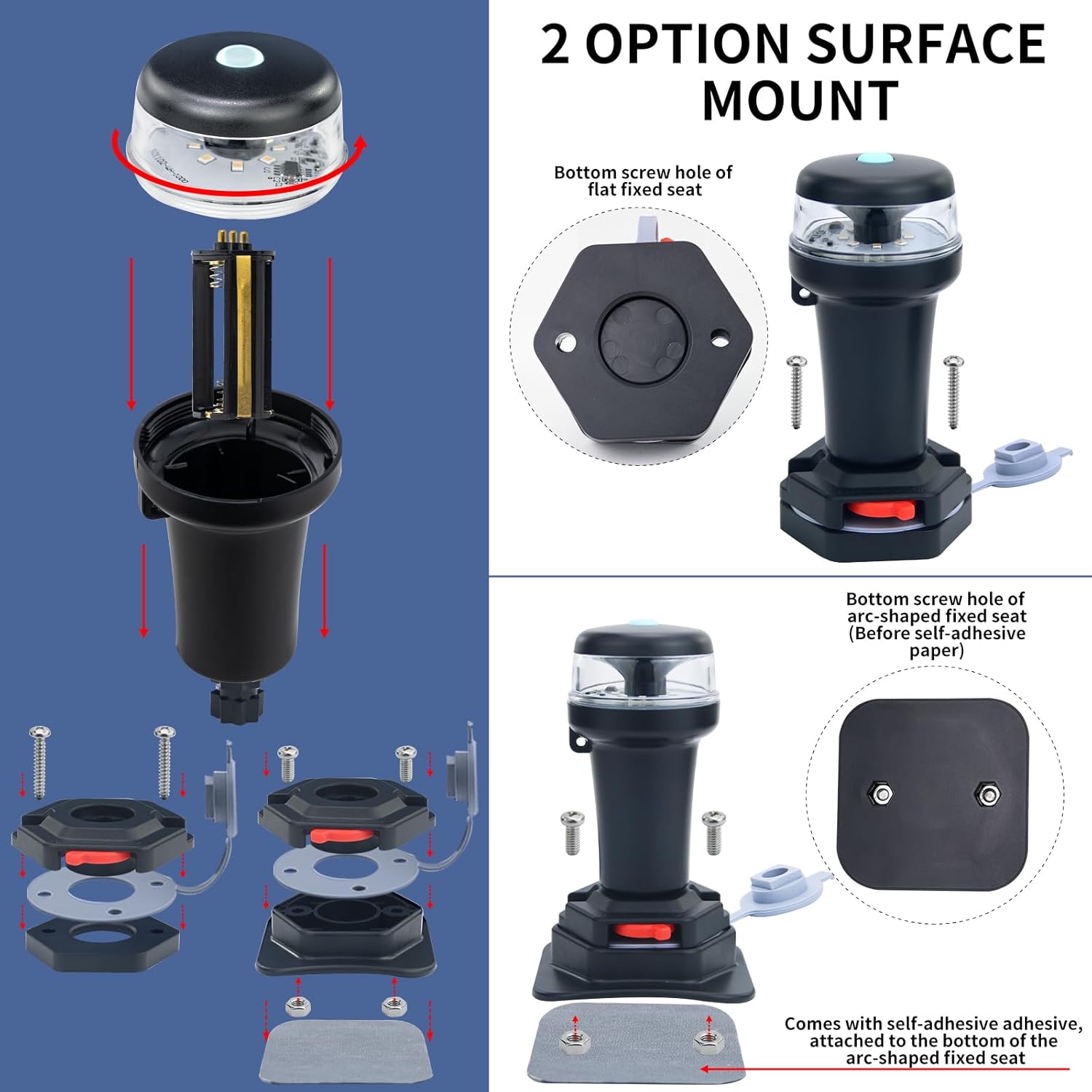 2 OPTION SURFACE MOUNT

Bottom screw hole of flat fixed seat

Bottom screw hole of arc-shaped fixed seat (Before self-adhesive paper)

Comes with self-adhesive adhesive, attached to the bottom of the arc-shaped fixed seat