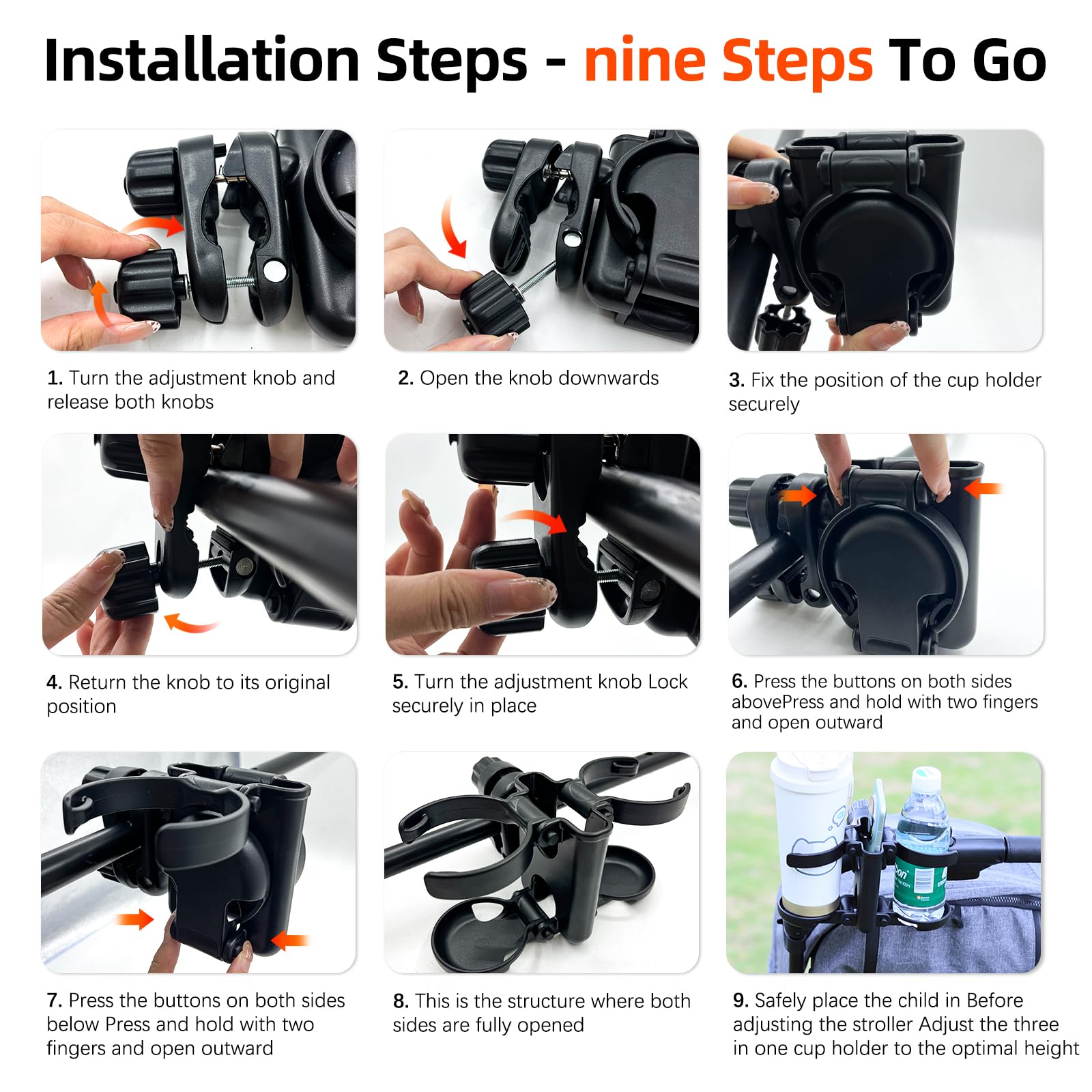 Installation Steps - nine Steps To Go

1. Turn the adjustment knob and release both knobs

2. Open the knob downwards

3. Fix the position of the cup holder securely

4. Return the knob to its original position

5. Turn the adjustment knob Lock securely in place

6. Press the buttons on both sides abovePress and hold with two fingers and open outward

7. Press the buttons on both sides below Press and hold with two fingers and open outward

8. This is the structure where both sides are fully opened

9. Safely place the child in Before adjusting the stroller Adjust the three in one cup holder to the optimal height