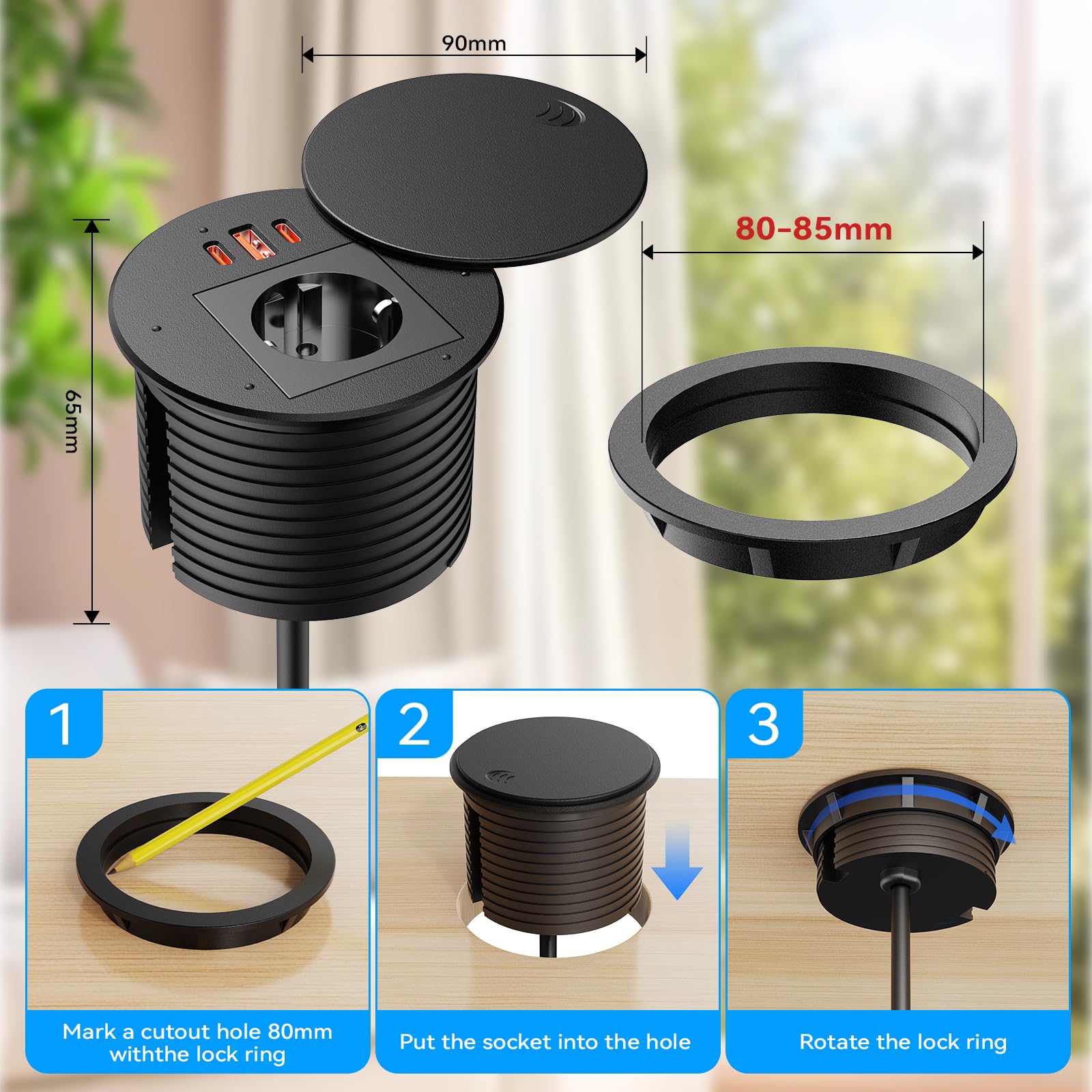 90mm

65mm

80-85mm

1

Mark a cutout hole 80mm withthe lock ring

2

Put the socket into the hole

3

Rotate the lock ring