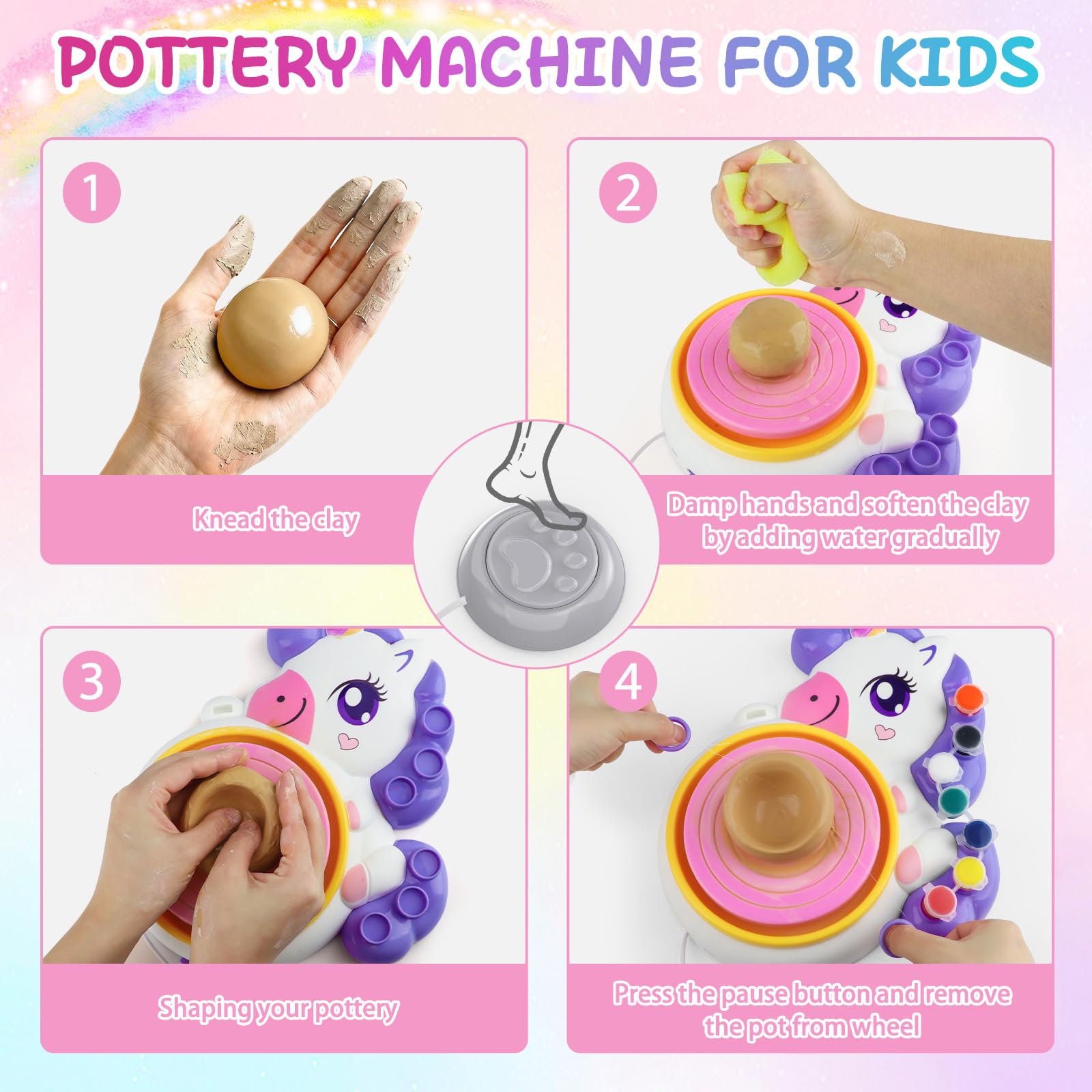 POTTERY MACHINE FOR KIDS

1

Knead the clay

2

Damp hands and soften the clay by adding water gradually

3

Shaping your pottery

4

Press the pause button and remove the pot from wheel