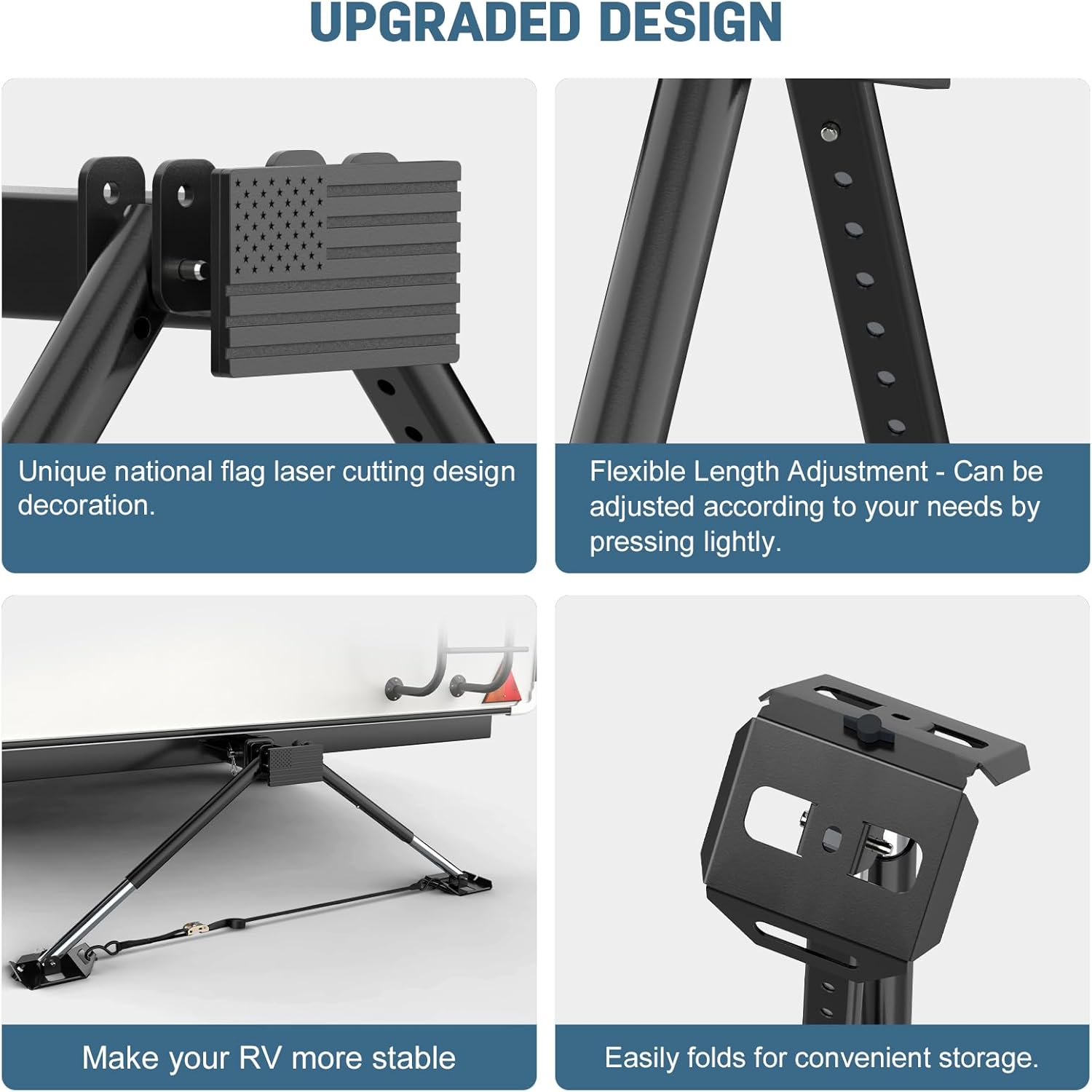 UPGRADED DESIGN

Unique national flag laser cutting design decoration.

Flexible Length Adjustment - Can be adjusted according to your needs by pressing lightly.

Make your RV more stable

Easily folds for convenient storage.