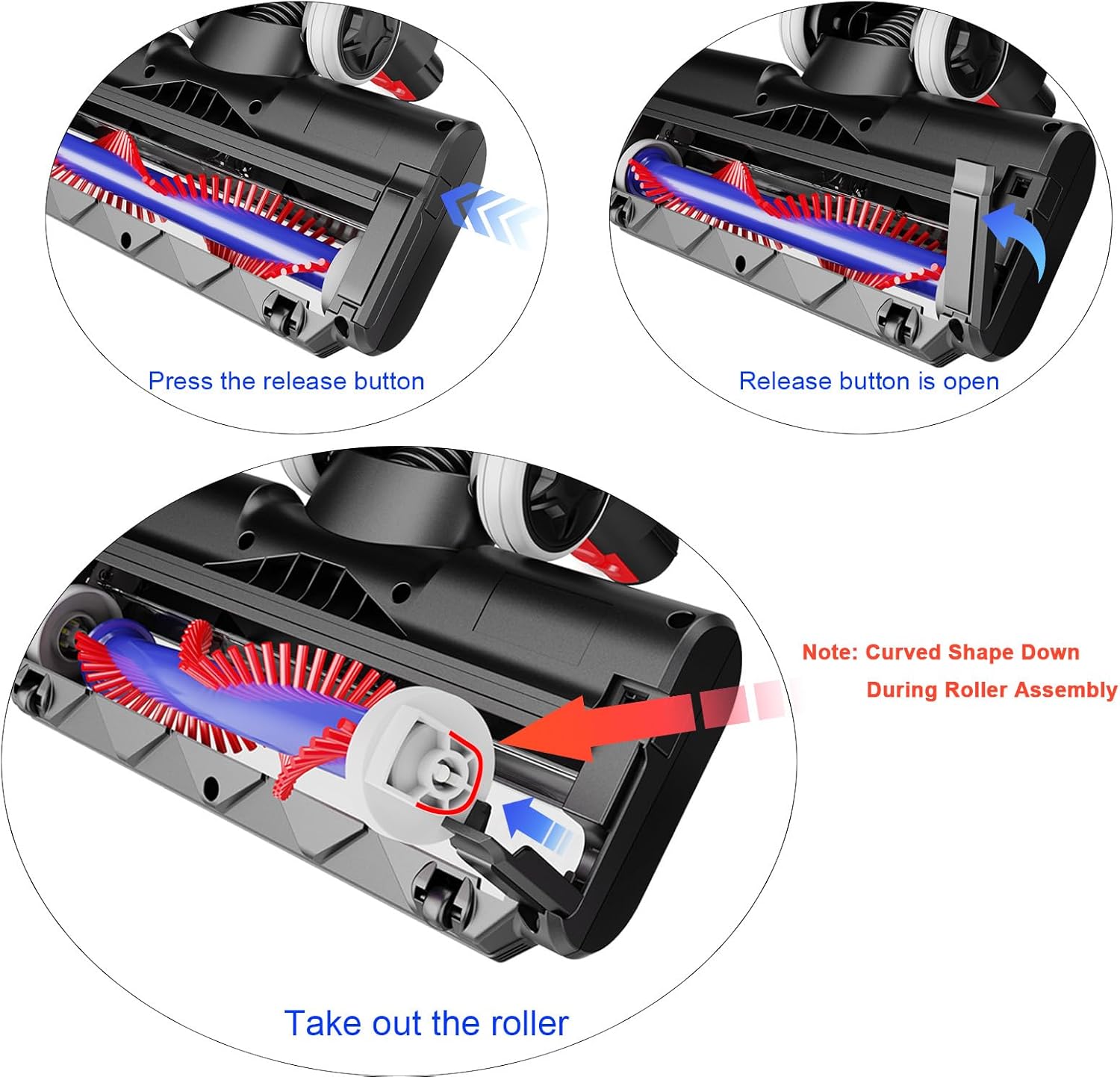 Press the release button

Release button is open

Note: Curved Shape Down
During Roller Assembly

Take out the roller