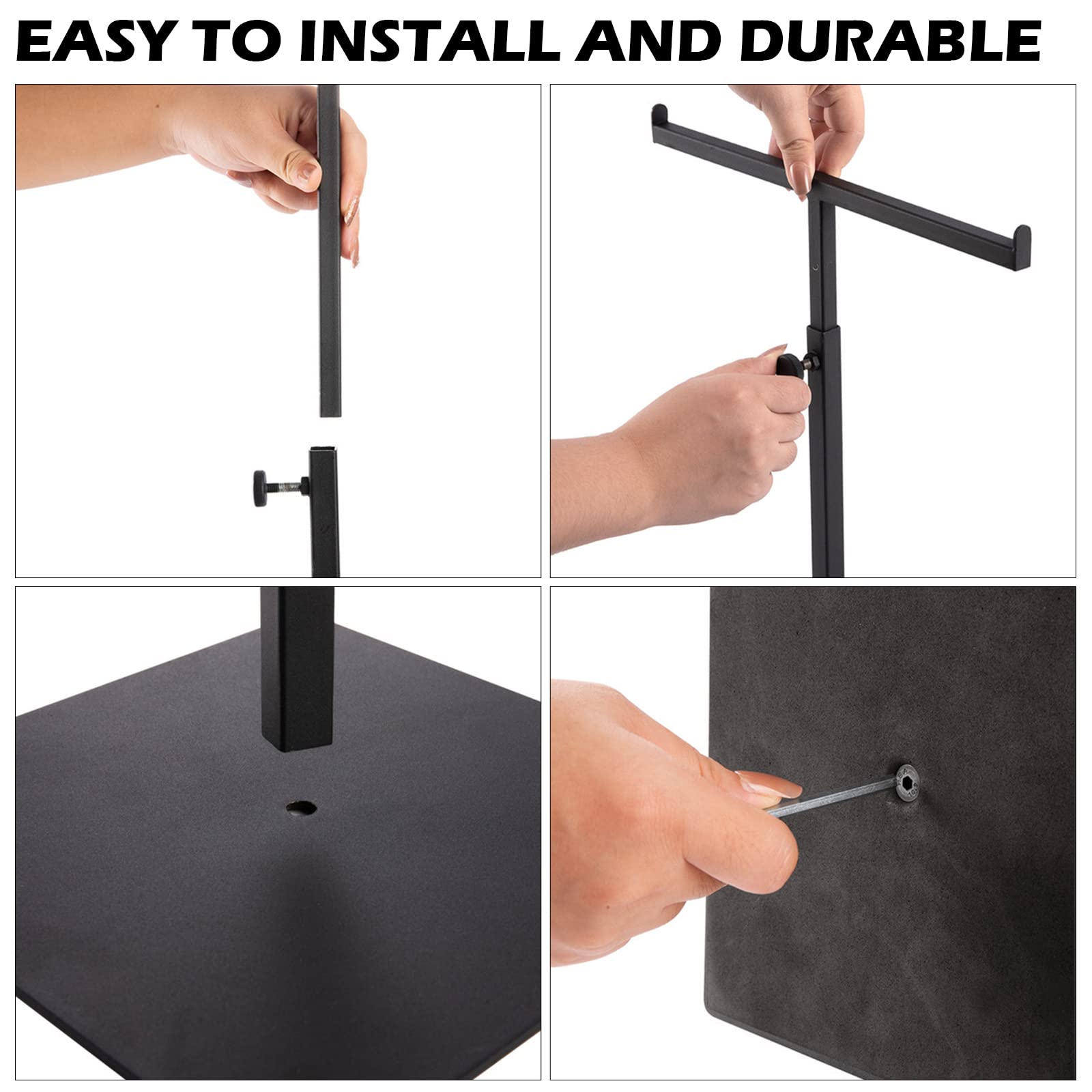 EASY TO INSTALL AND DURABLE