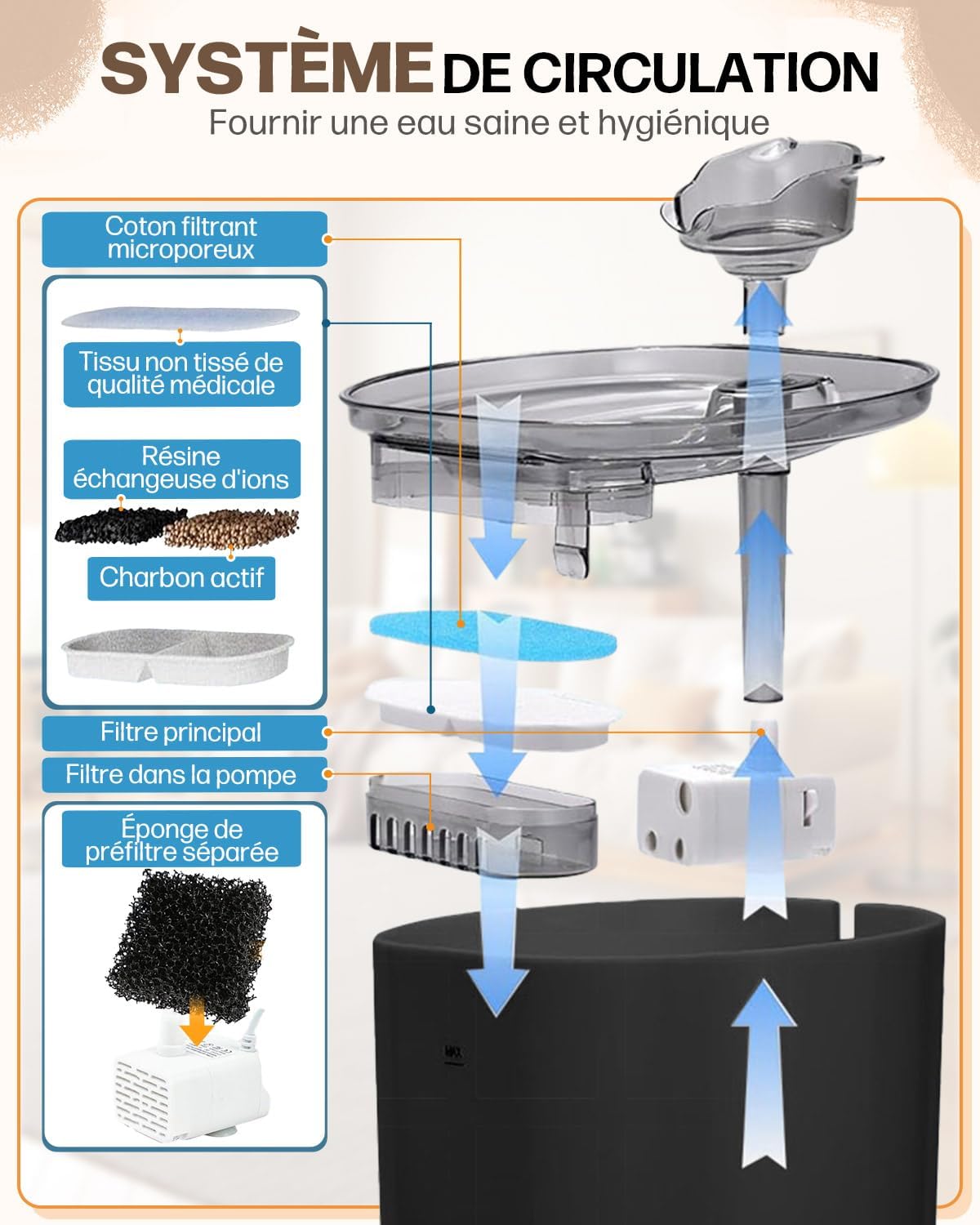 SYSTÈME DE CIRCULATION
Fournir une eau saine et hygiénique

Coton filtrant microporeux

Tissu non tissé de qualité médicale

Résine échangeuse d'ions

Charbon actif

Filtre principal

Filtre dans la pompe

Éponge de préfiltre séparée

MAX