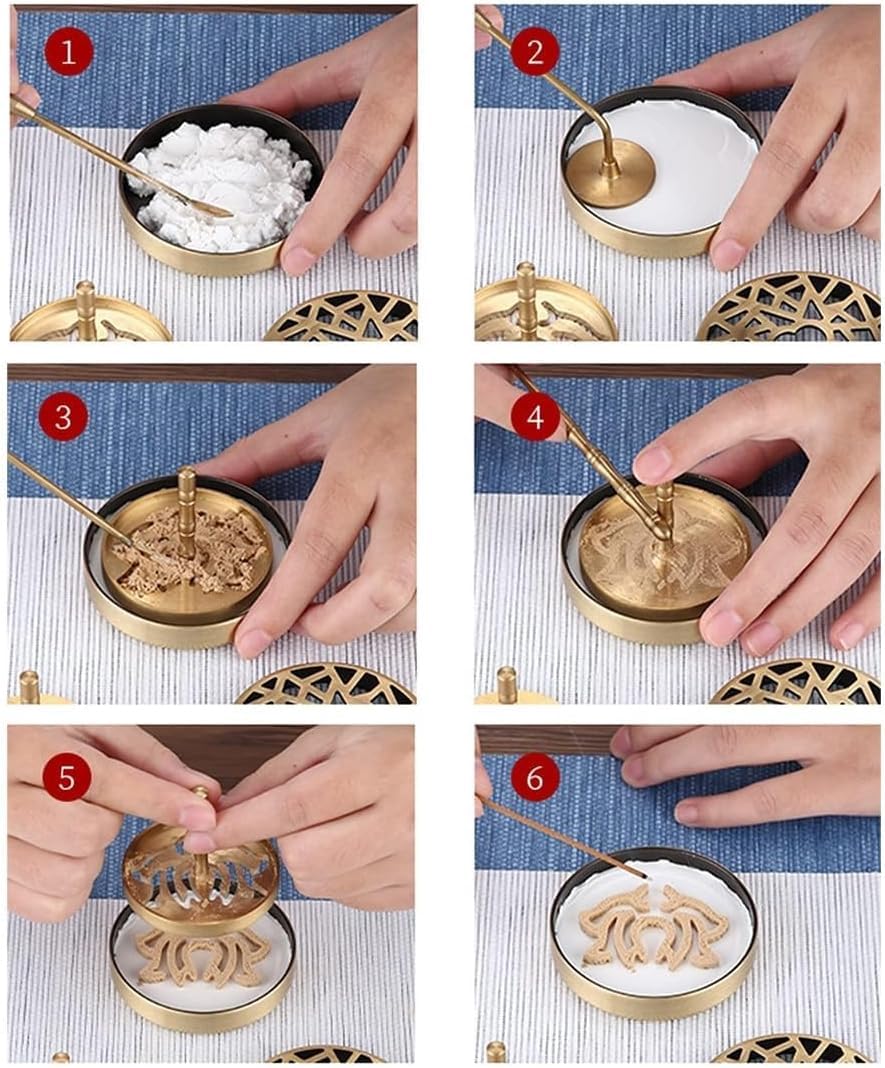 1
2
3
4
5
6