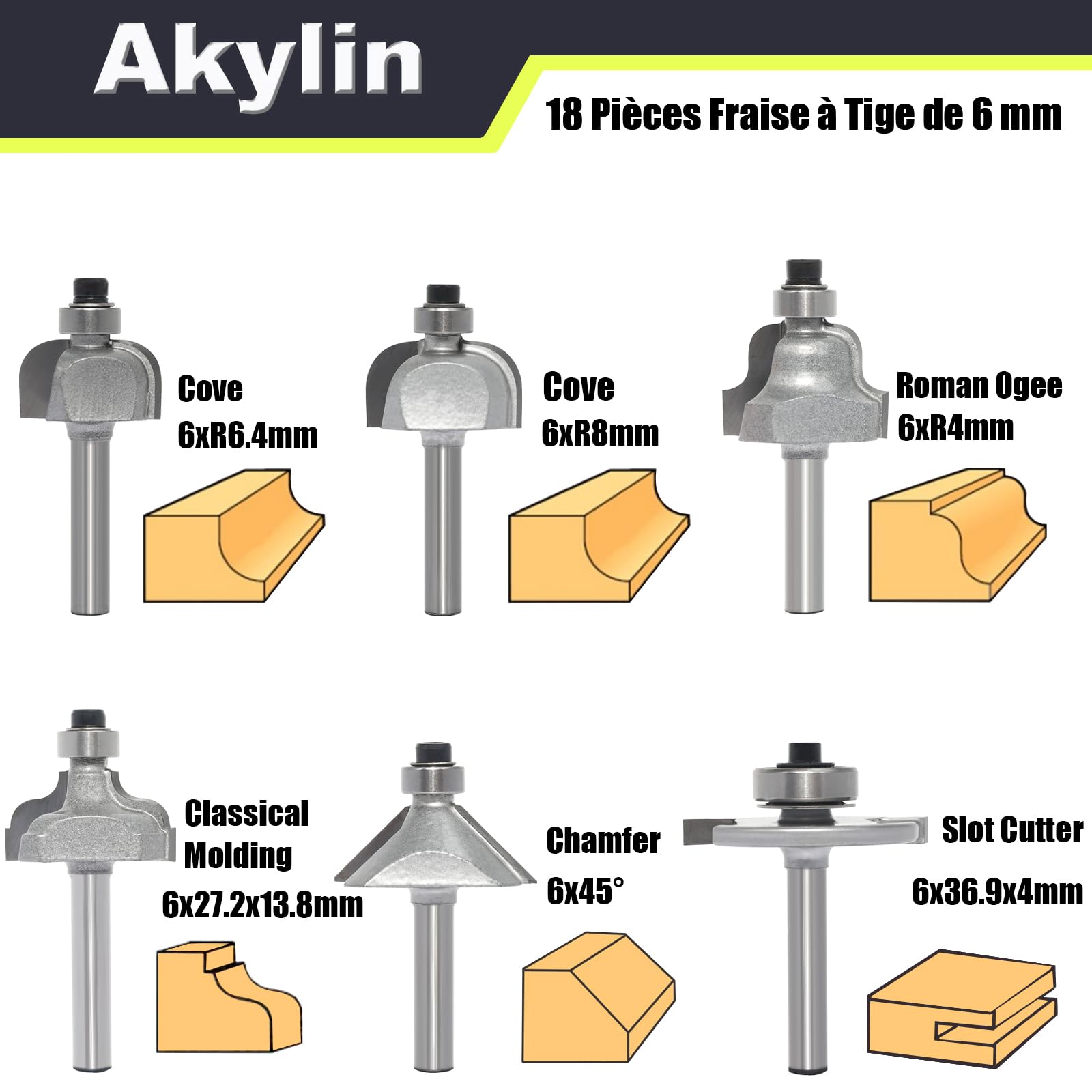 Akylin

18 Pièces Fraise à Tige de 6 mm

Cove
6xR6.4mm

Cove
6xR8mm

Roman Ogee
6xR4mm

Classical
Molding
6x27.2x13.8mm

Chamfer
6x45°

Slot Cutter
6x36.9x4mm