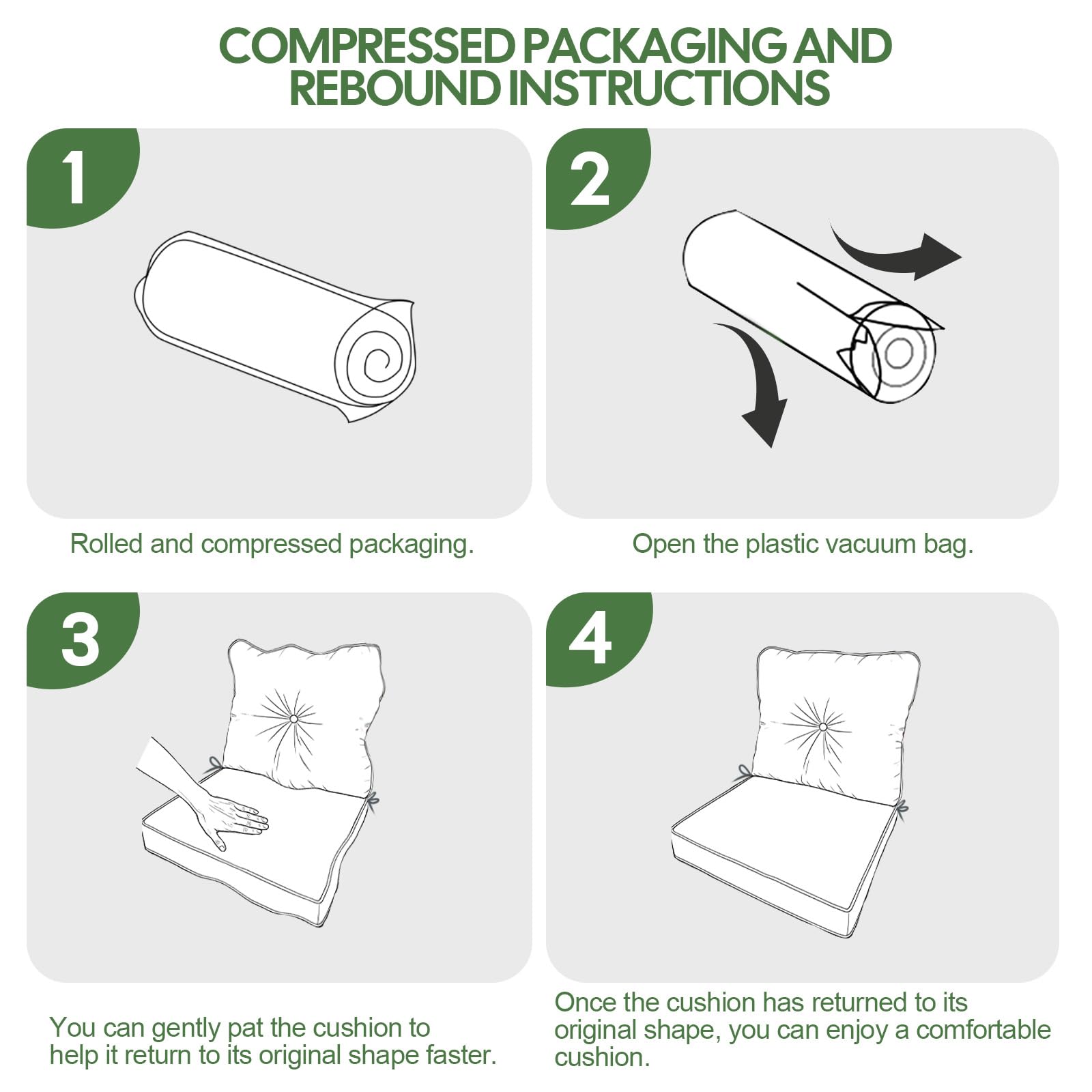 COMPRESSED PACKAGING AND REBOUND INSTRUCTIONS

1

Rolled and compressed packaging.

2

Open the plastic vacuum bag.

3

You can gently pat the cushion to help it return to its original shape faster.

4

Once the cushion has returned to its original shape, you can enjoy a comfortable cushion.