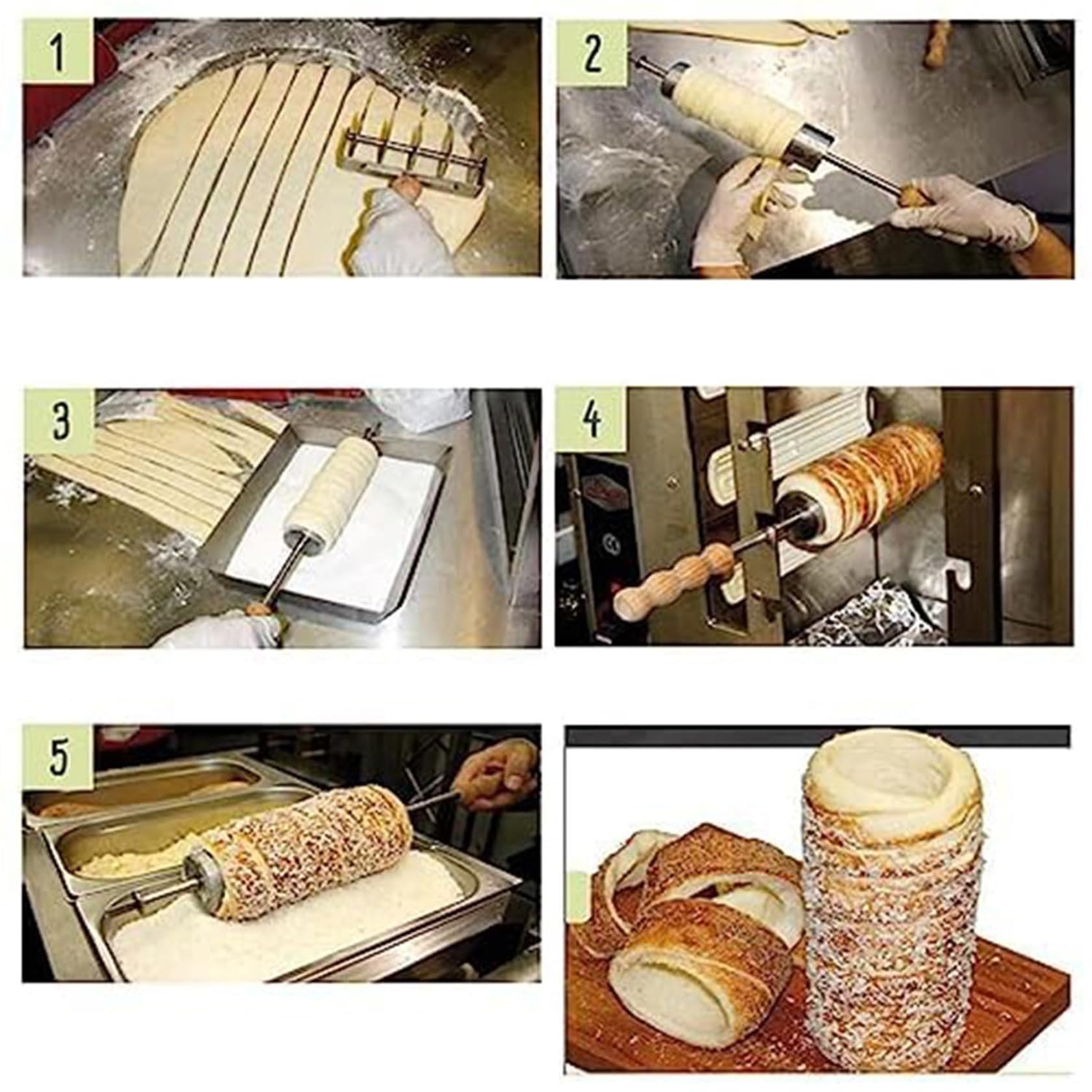 1

2

3

4

5