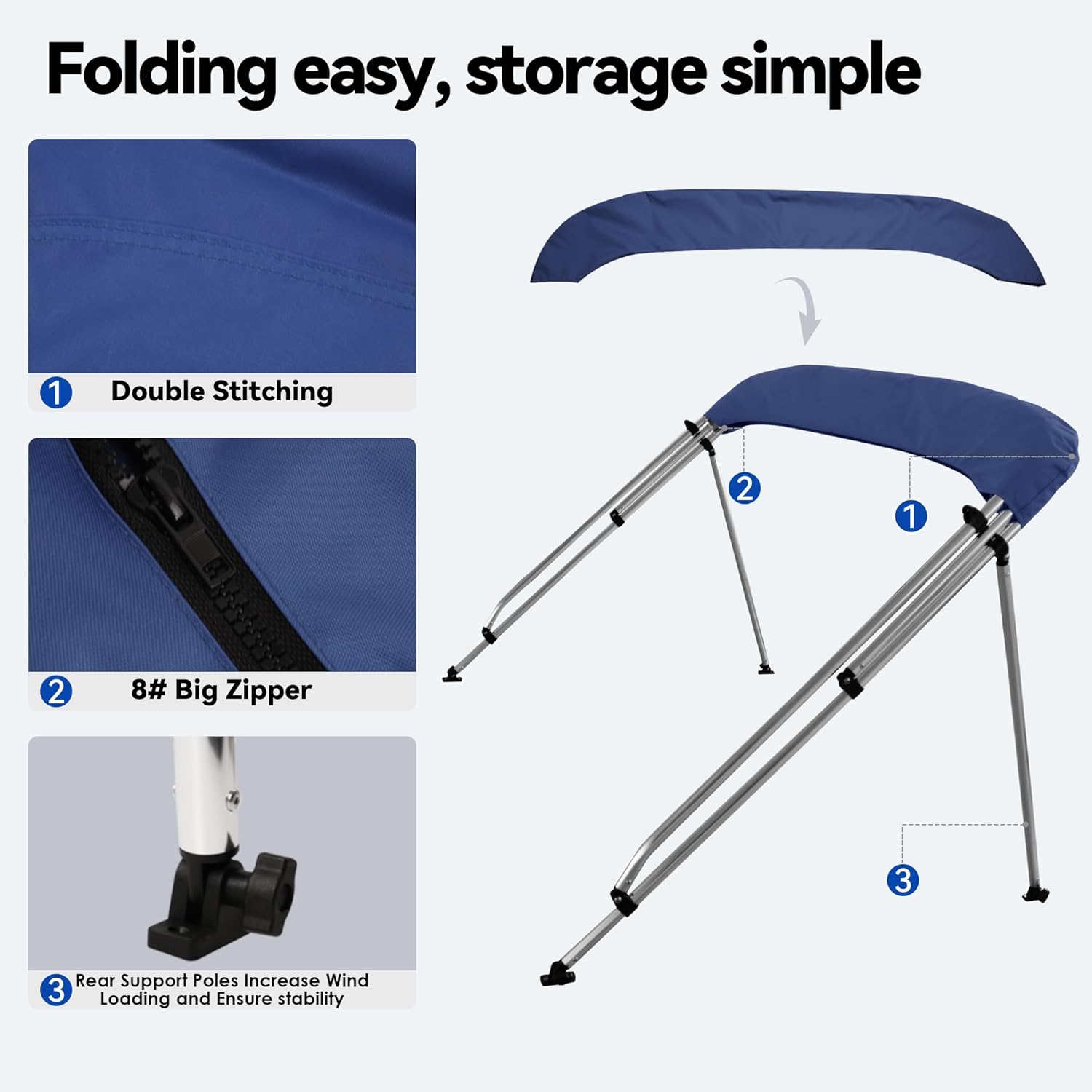 Folding easy, storage simple

1 Double Stitching

2 8# Big Zipper

3 Rear Support Poles Increase Wind Loading and Ensure stability

2

1

3