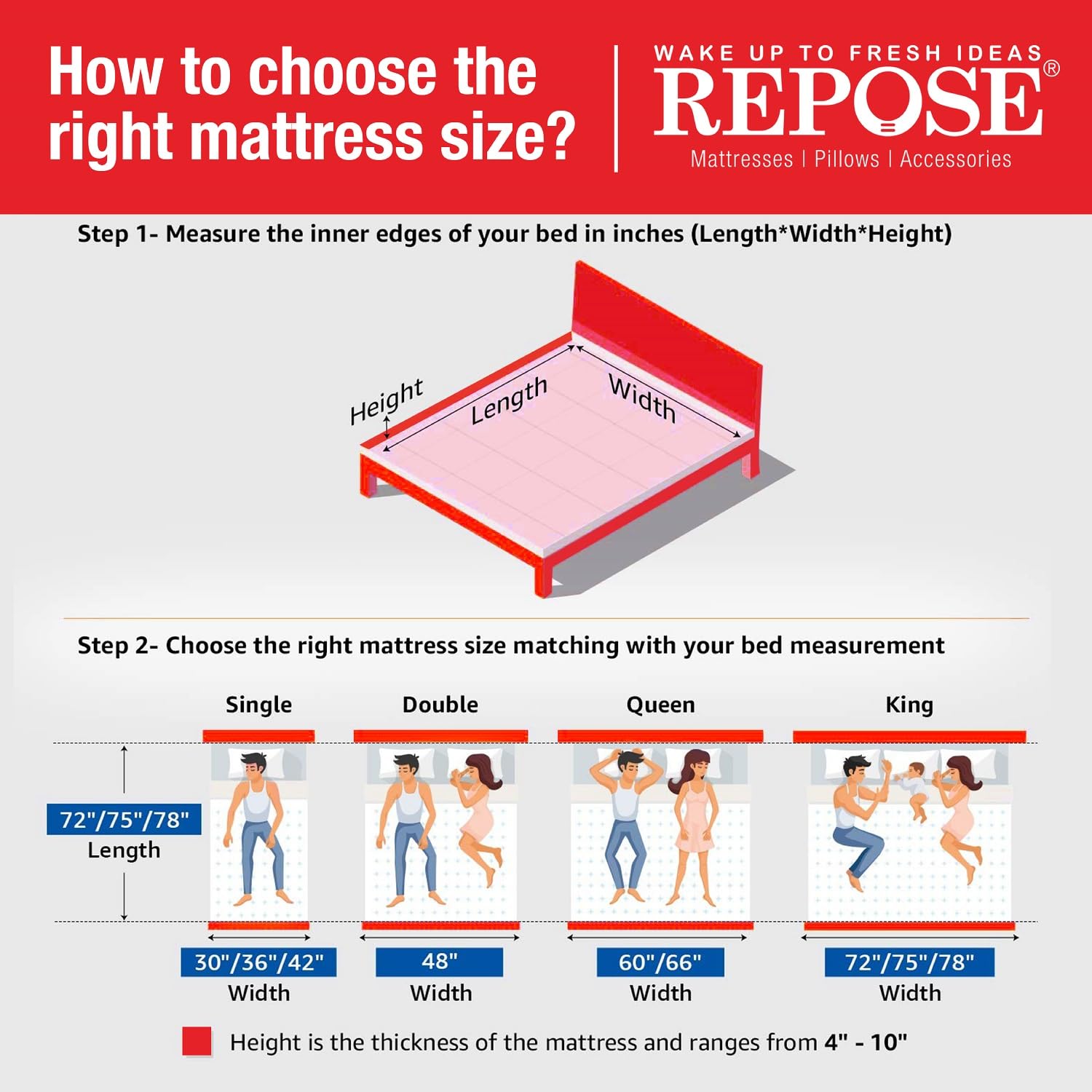 How to choose the right mattress size?

WAKE UP TO FRESH IDEAS
REPOSE®
Mattresses | Pillows | Accessories

Step 1- Measure the inner edges of your bed in inches (Length*Width*Height)

Height
Length
Width

Step 2- Choose the right mattress size matching with your bed measurement

Single
Double
Queen
King

72"/75"/78"
Length

30"/36"/42"
Width

48"
Width

60"/66"
Width

72"/75"/78"
Width

Height is the thickness of the mattress and ranges from 4" - 10"